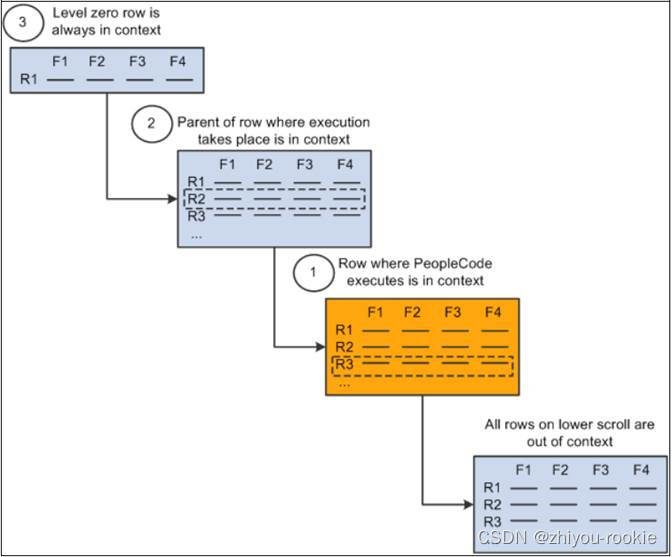 3 Level zero row is always in context

F1 F2 F3 F4
R1

2 Parent of row where execution takes place is in context

F1 F2 F3 F4
R1
R2
R3
...

1 Row where PeopleCode executes is in context

F1 F2 F3 F4
R1
R2
R3
...

All rows on lower scroll are out of context

F1 F2 F3 F4
R1
R2
R3

CSDN @zhiyou-rookie