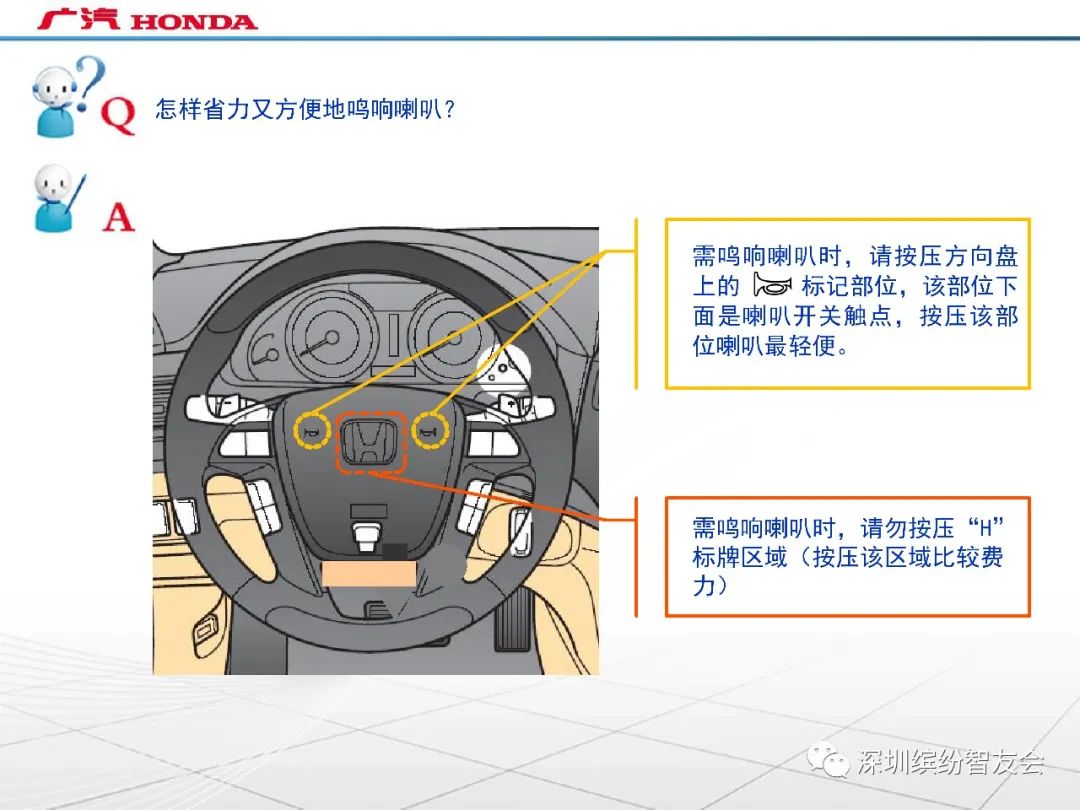 广汽 HONDA

Q 怎样省力又方便地鸣响喇叭？

A

需鸣响喇叭时，请按压方向盘上的 标记部位，该部位下面是喇叭开关触点，按压该部位喇叭最轻便。

需鸣响喇叭时，请勿按压“H”标牌区域（按压该区域比较费力）

深圳缤纷智友会