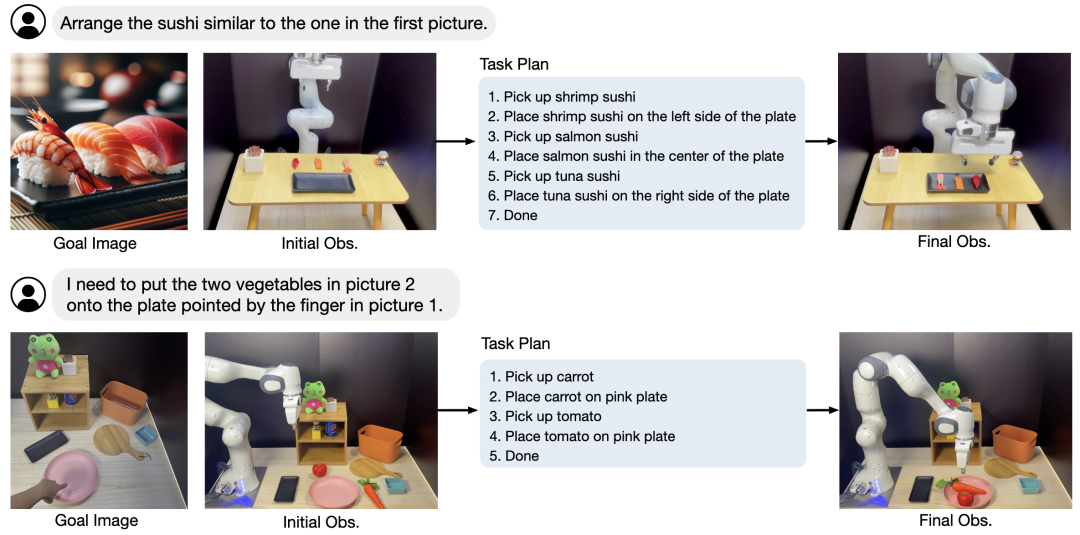 Arrange the sushi similar to the one in the first picture.

Goal Image

Initial Obs.

Task Plan

1. Pick up shrimp sushi
2. Place shrimp sushi on the left side of the plate
3. Pick up salmon sushi
4. Place salmon sushi in the center of the plate
5. Pick up tuna sushi
6. Place tuna sushi on the right side of the plate
7. Done

Final Obs.

I need to put the two vegetables in picture 2 onto the plate pointed by the finger in picture 1.

Goal Image

Initial Obs.

Task Plan

1. Pick up carrot
2. Place carrot on pink plate
3. Pick up tomato
4. Place tomato on pink plate
5. Done

Final Obs.