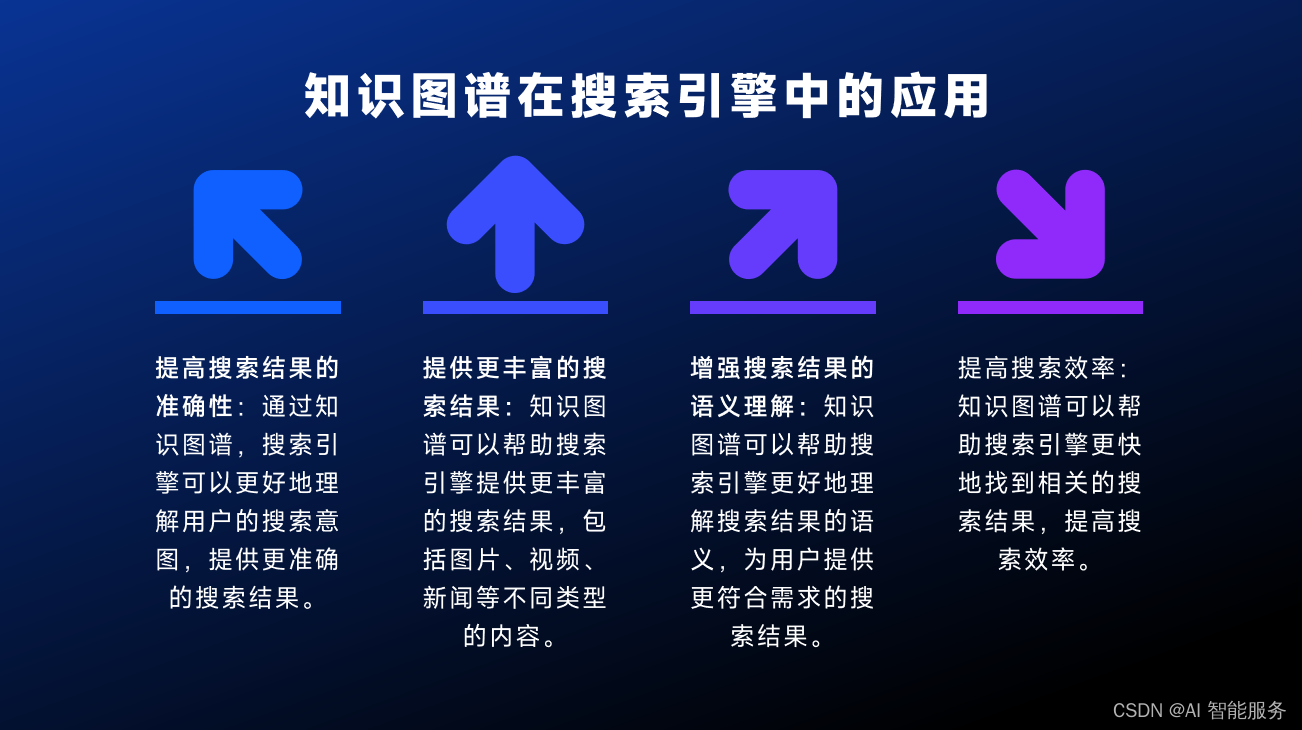 知识图谱在搜索引擎中的应用

提高搜索结果的准确性：通过知识图谱，搜索引擎可以更好地理解用户的搜索意图，提供更准确的搜索结果。

提供更丰富的搜索结果：知识图谱可以帮助搜索引擎提供更丰富的搜索结果，包括图片、视频、新闻等不同类型的内容。

增强搜索结果的语义理解：知识图谱可以帮助搜索引擎更好地理解搜索结果的语义，为用户提供更符合需求的搜索结果。

提高搜索效率：知识图谱可以帮助搜索引擎更快地找到相关的搜索结果，提高搜索效率。

CSDN @AI 智能服务