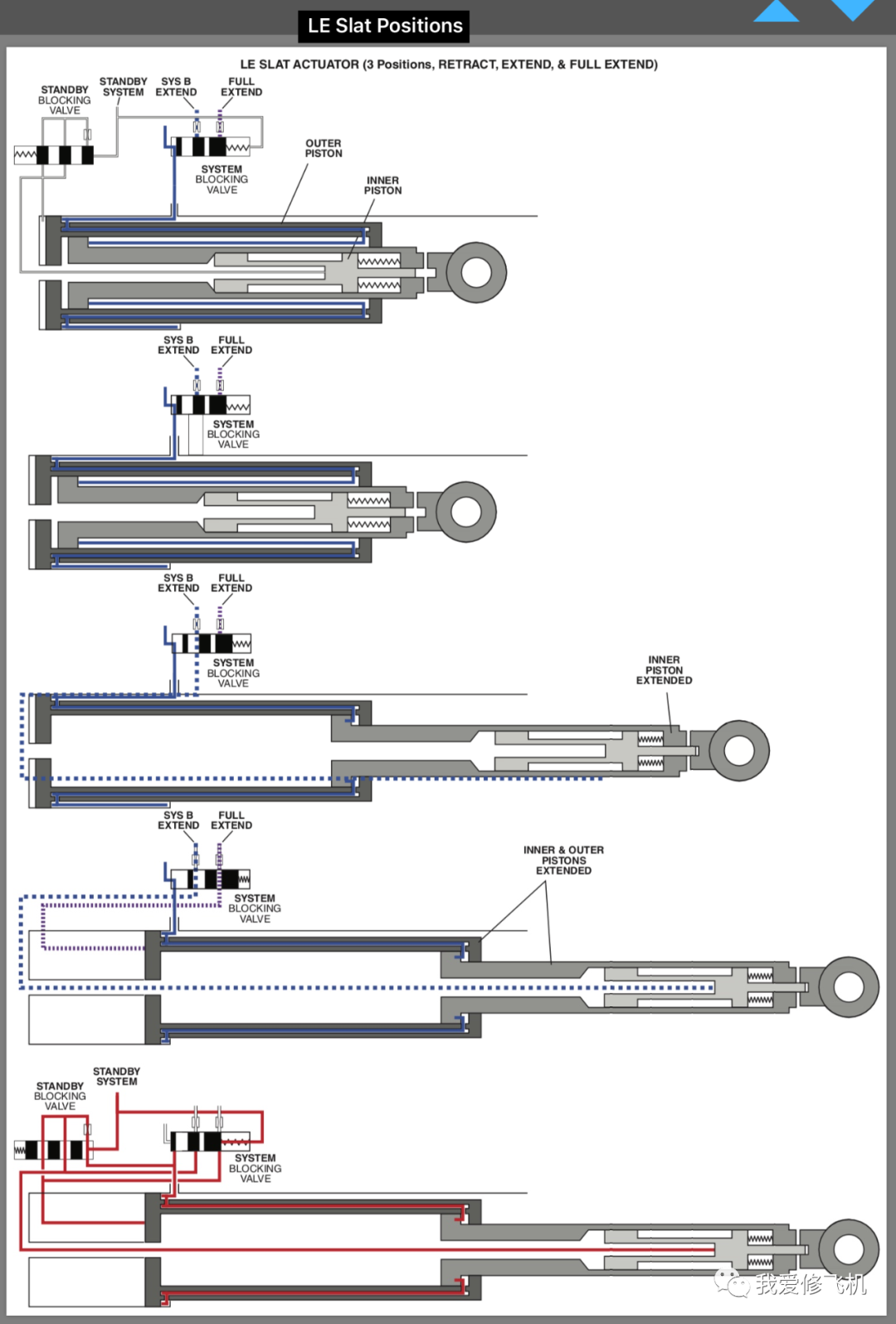 LE Slat Positions

LE SLAT ACTUATOR (3 Positions, RETRACT, EXTEND, & FULL EXTEND)

STANDBY BLOCKING VALVE
STANDBY SYSTEM
SYS B EXTEND
FULL EXTEND
SYSTEM BLOCKING VALVE
OUTER PISTON
INNER PISTON

SYS B EXTEND
FULL EXTEND
SYSTEM BLOCKING VALVE

SYS B EXTEND
FULL EXTEND
SYSTEM BLOCKING VALVE
INNER PISTON EXTENDED

SYS B EXTEND
FULL EXTEND
SYSTEM BLOCKING VALVE
INNER & OUTER PISTONS EXTENDED

STANDBY BLOCKING VALVE
STANDBY SYSTEM
SYSTEM BLOCKING VALVE

我爱修飞机