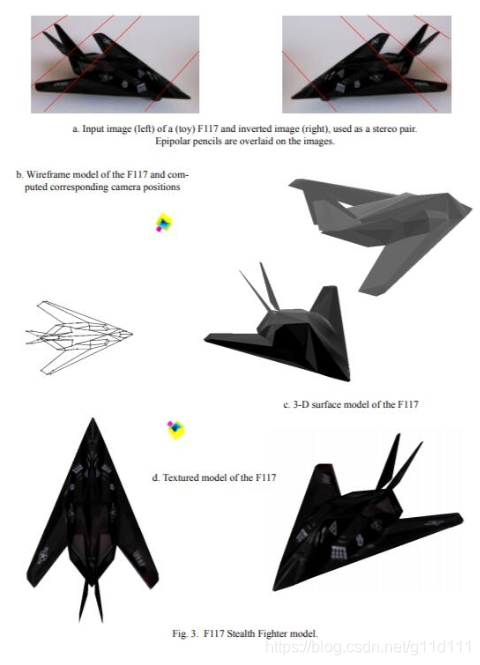 a. Input image (left) of a (toy) F117 and inverted image (right), used as a stereo pair. Epipolar pencils are overlaid on the images.

b. Wireframe model of the F117 and computed corresponding camera positions

c. 3-D surface model of the F117

d. Textured model of the F117

Fig. 3. F117 Stealth Fighter model.

https://blog.csdn.net/g11d111