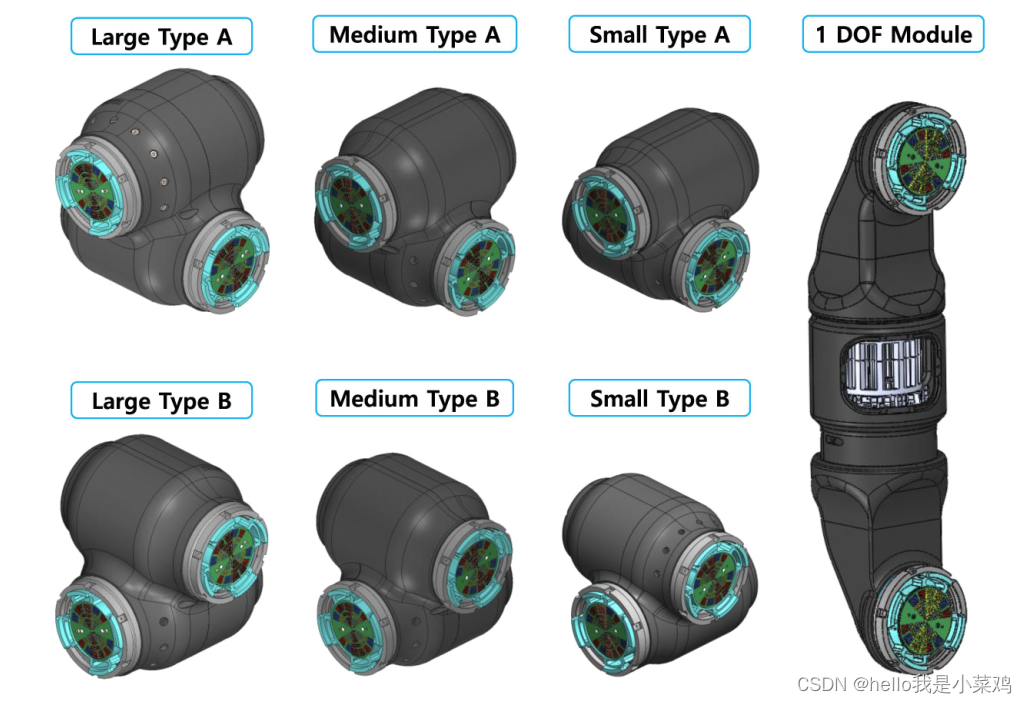 Large Type A

Medium Type A

Small Type A

1 DOF Module

Large Type B

Medium Type B

Small Type B

CSDN @hello我是小菜鸡