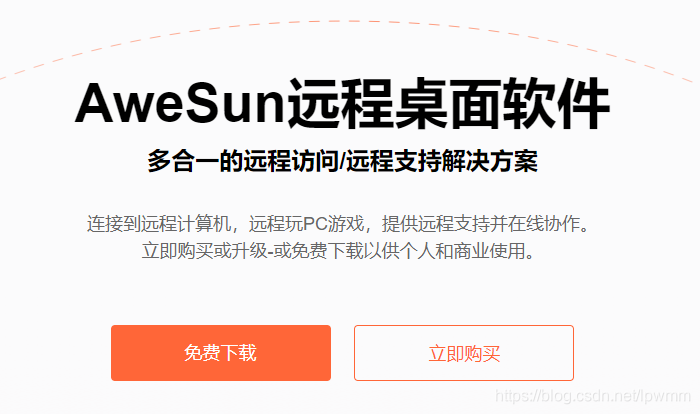 AweSun远程桌面软件

多合一的远程访问/远程支持解决方案

连接到远程计算机，远程玩PC游戏，提供远程支持并在线协作。立即购买或升级-或免费下载以供个人和商业使用。

免费下载

立即购买

https://blog.csdn.net/lpwmm