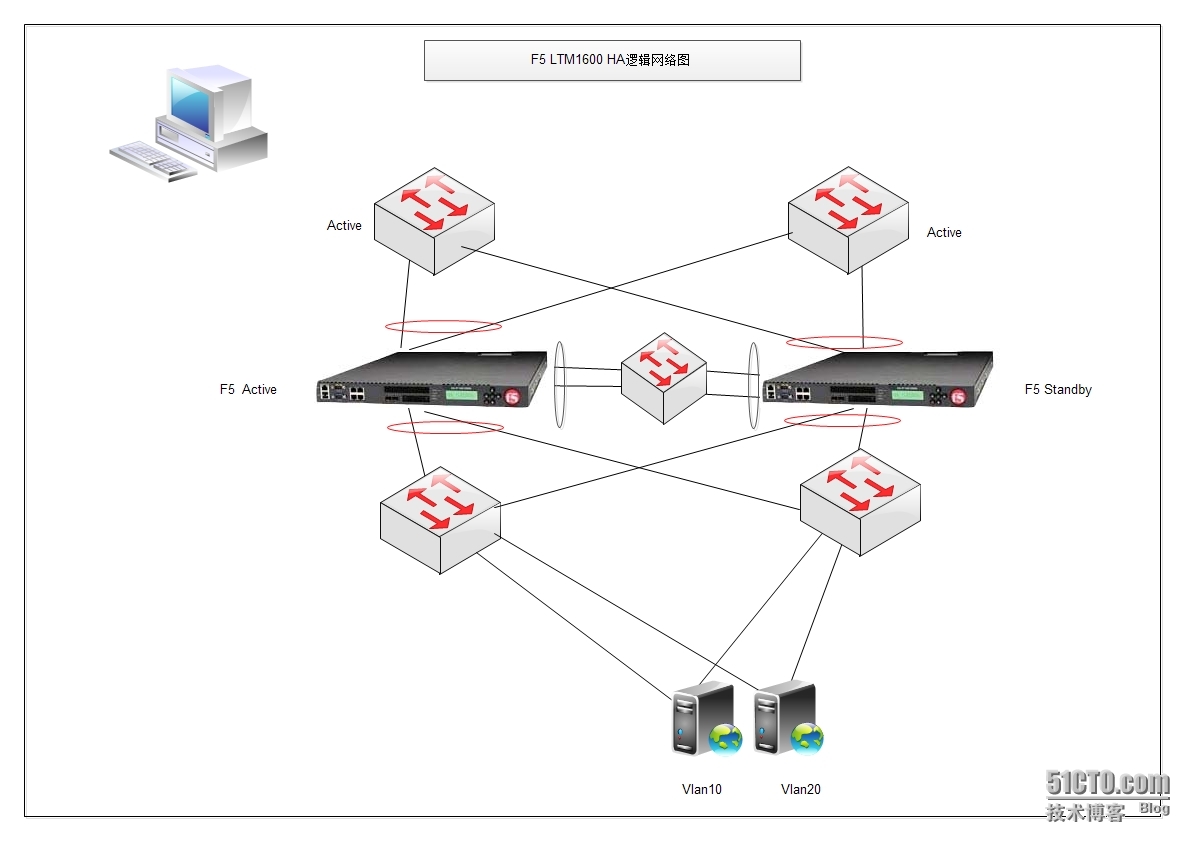 F5 LTM1600 HA逻辑网络图

Active

Active

F5 Active

F5 Standby

Vlan10

Vlan20

51CTO.com
技术博客 Blog