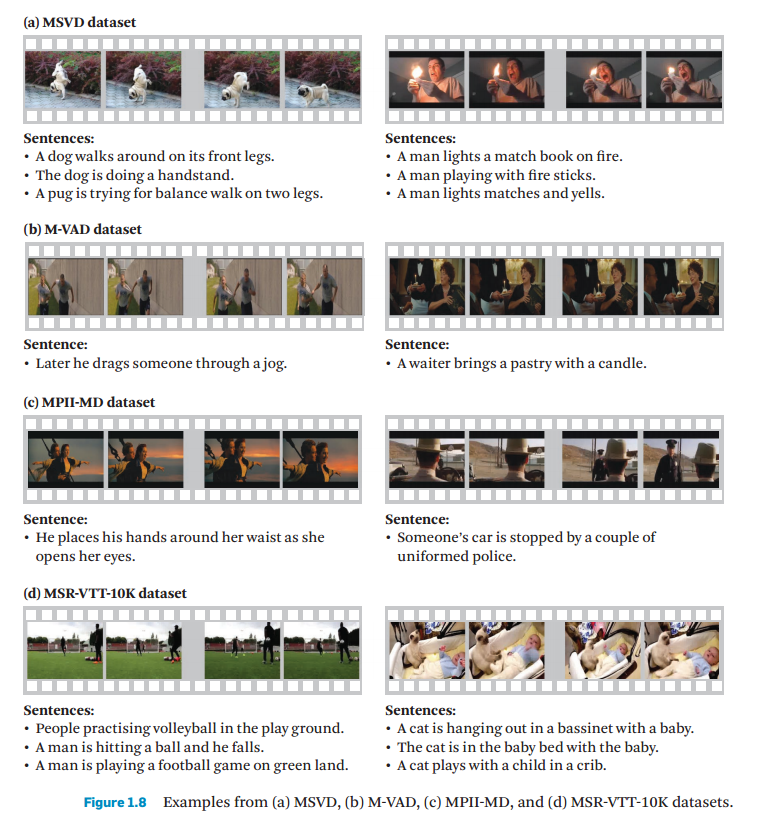 (a) MSVD dataset

Sentences:
• A dog walks around on its front legs.
• The dog is doing a handstand.
• A pug is trying for balance walk on two legs.

Sentences:
• A man lights a match book on fire.
• A man playing with fire sticks.
• A man lights matches and yells.

(b) M-VAD dataset

Sentence:
• Later he drags someone through a jog.

Sentence:
• A waiter brings a pastry with a candle.

(c) MPII-MD dataset

Sentence:
• He places his hands around her waist as she opens her eyes.

Sentence:
• Someone's car is stopped by a couple of uniformed police.

(d) MSR-VTT-10K dataset

Sentences:
• People practising volleyball in the play ground.
• A man is hitting a ball and he falls.
• A man is playing a football game on green land.

Sentences:
• A cat is hanging out in a bassinet with a baby.
• The cat is in the baby bed with the baby.
• A cat plays with a child in a crib.

Figure 1.8 Examples from (a) MSVD, (b) M-VAD, (c) MPII-MD, and (d) MSR-VTT-10K datasets.