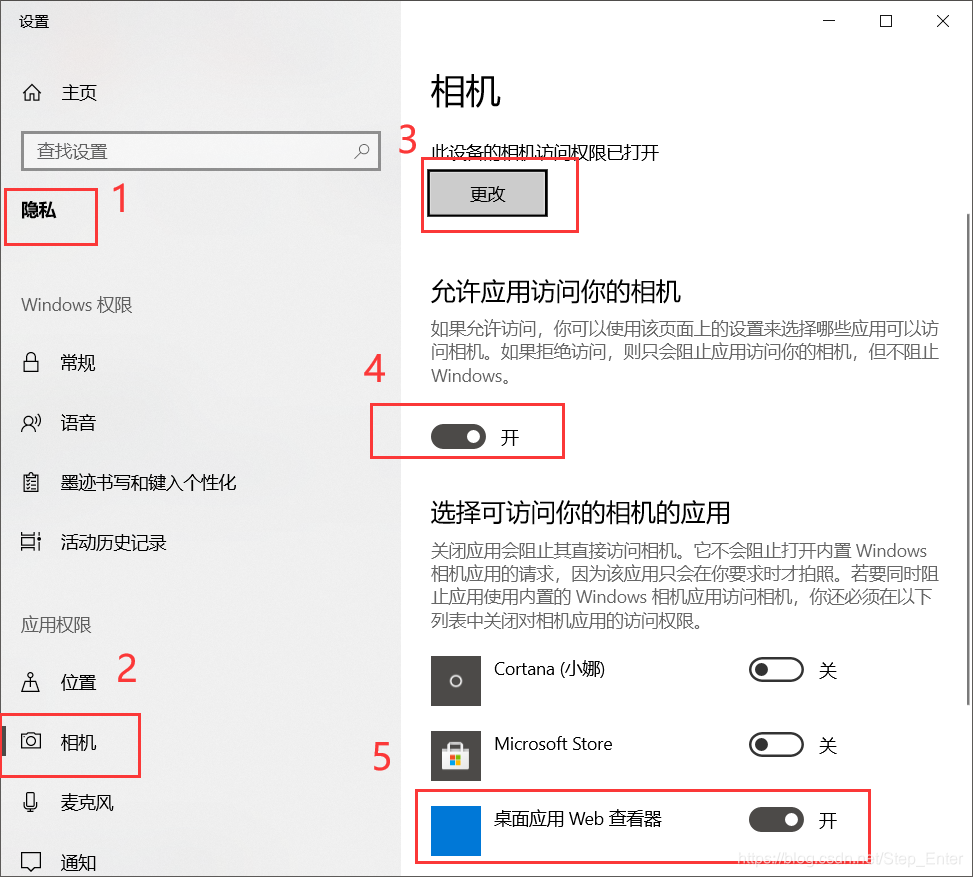 设置

主页

查找设置

隐私 1

Windows 权限

常规

语音

墨迹书写和键入个性化

活动历史记录

应用权限

位置 2

相机

麦克风

通知

相机

3 此设备的相机访问权限已打开

更改

允许应用访问你的相机

如果允许访问，你可以使用该页面上的设置来选择哪些应用可以访问相机。如果拒绝访问，则只会阻止应用访问你的相机，但不阻止 Windows。

4

开

选择可访问你的相机的应用

关闭应用会阻止其直接访问相机。它不会阻止打开内置 Windows 相机应用的请求，因为该应用只会在你要求时才拍照。若要同时阻止应用使用内置的 Windows 相机应用访问相机，你还必须在以下列表中关闭对相机应用的访问权限。

Cortana (小娜) 关

Microsoft Store 关

5

桌面应用 Web 查看器 开

https://blog.csdn.net/Step_Enter