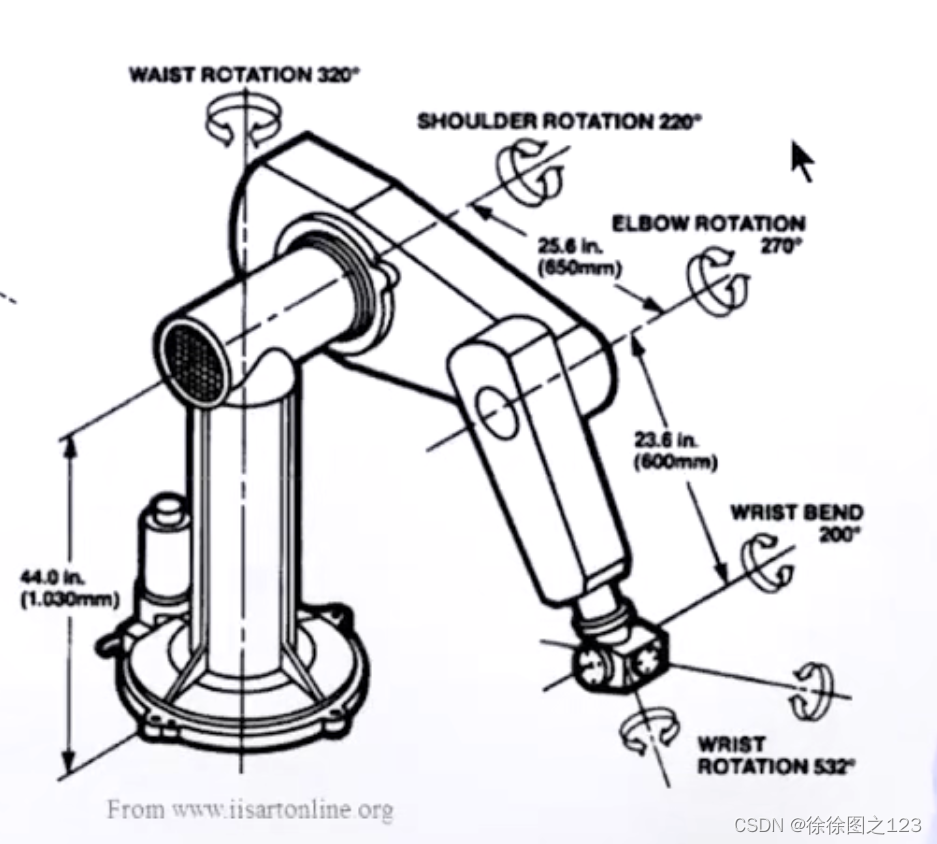 WAIST ROTATION 320°

SHOULDER ROTATION 220°

ELBOW ROTATION 270°

25.6 in. (650mm)

23.6 in. (600mm)

WRIST BEND 200°

44.0 in. (1.030mm)

WRIST ROTATION 532°

From www.iisartonline.org

CSDN @徐徐图之123