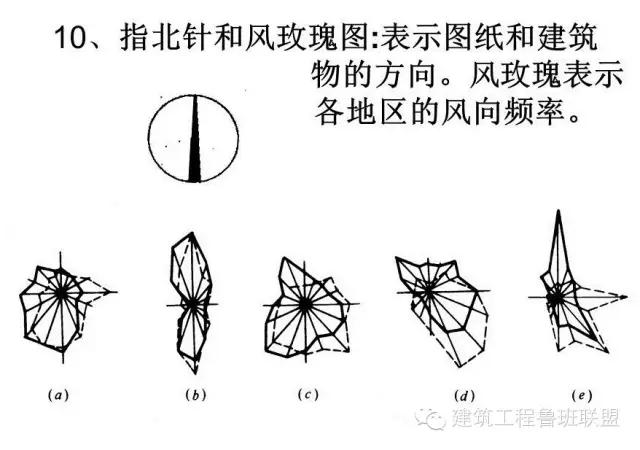 10、指北针和风玫瑰图:表示图纸和建筑物的方向。风玫瑰表示各地区的风向频率。

(a) (b) (c) (d) (e)

建筑工程鲁班联盟