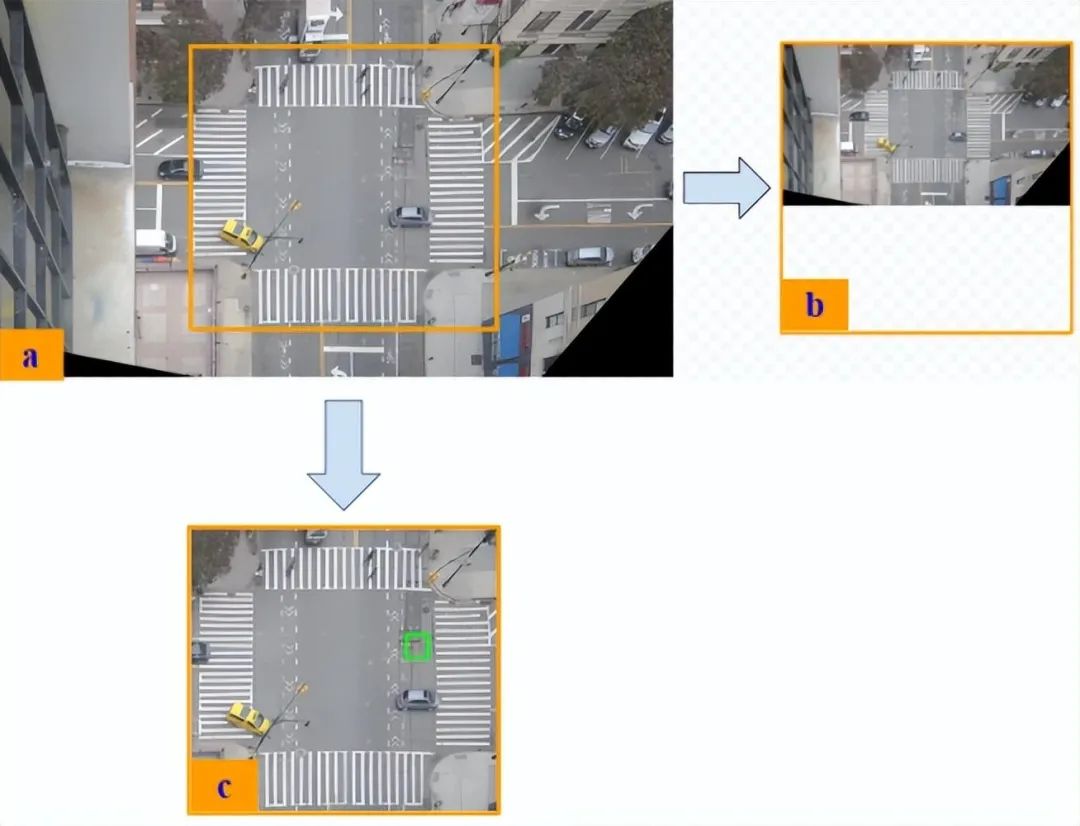 a

b

c