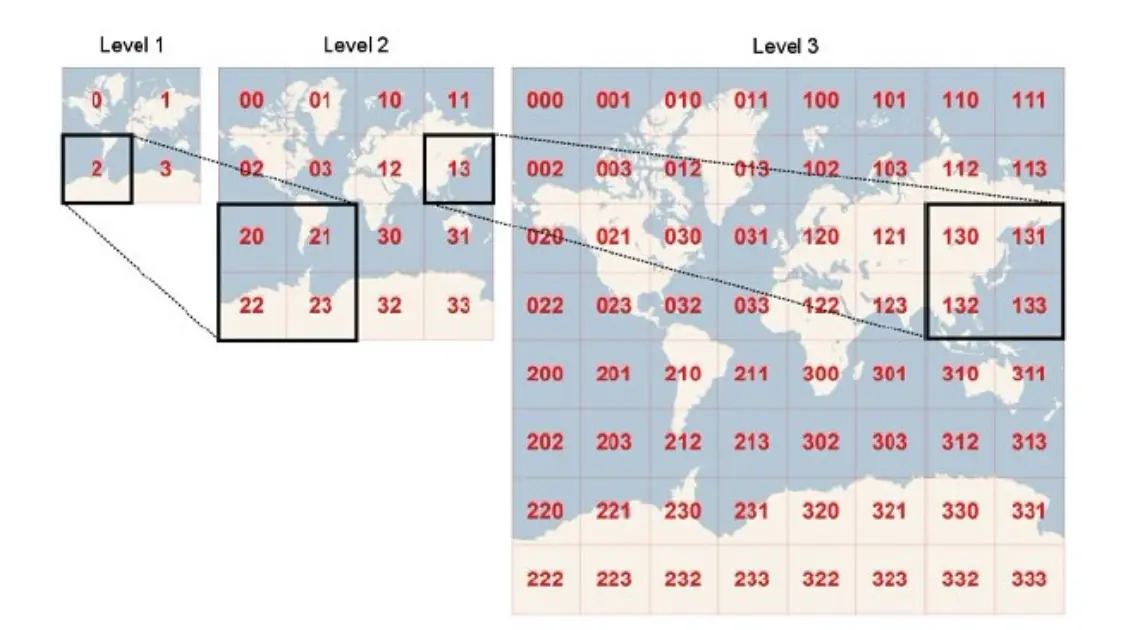 Level 1

| 0 | 1 |
|---|---|
| 2 | 3 |

Level 2

| 00 | 01 | 10 | 11 |
|---|---|---|---|
| 02 | 03 | 12 | 13 |
| 20 | 21 | 30 | 31 |
| 22 | 23 | 32 | 33 |

Level 3

| 000 | 001 | 010 | 011 | 100 | 101 | 110 | 111 |
|---|---|---|---|---|---|---|---|
| 002 | 003 | 012 | 013 | 102 | 103 | 112 | 113 |
| 020 | 021 | 030 | 031 | 120 | 121 | 130 | 131 |
| 022 | 023 | 032 | 033 | 122 | 123 | 132 | 133 |
| 200 | 201 | 210 | 211 | 300 | 301 | 310 | 311 |
| 202 | 203 | 212 | 213 | 302 | 303 | 312 | 313 |
| 220 | 221 | 230 | 231 | 320 | 321 | 330 | 331 |
| 222 | 223 | 232 | 233 | 322 | 323 | 332 | 333 |