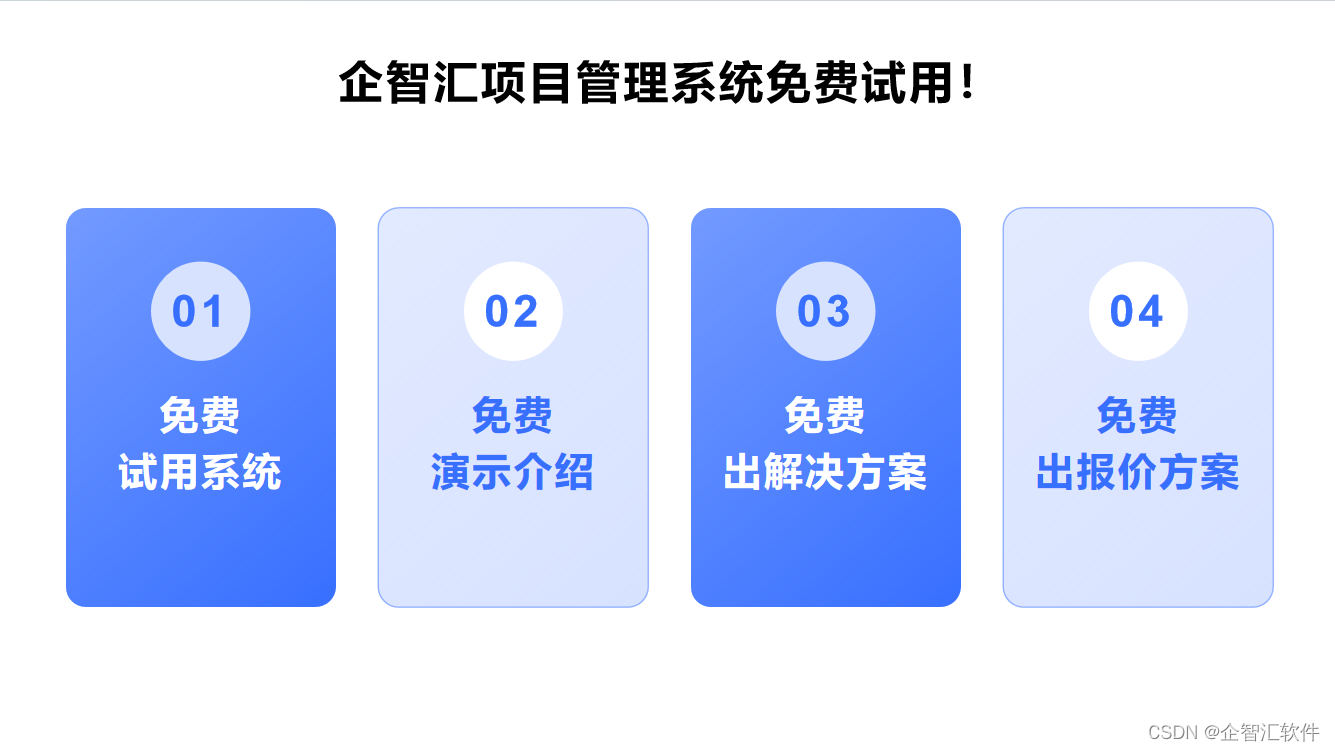 企智汇项目管理系统免费试用!

01

免费
试用系统

02

免费
演示介绍

03

免费
出解决方案

04

免费
出报价方案

CSDN @企智汇软件