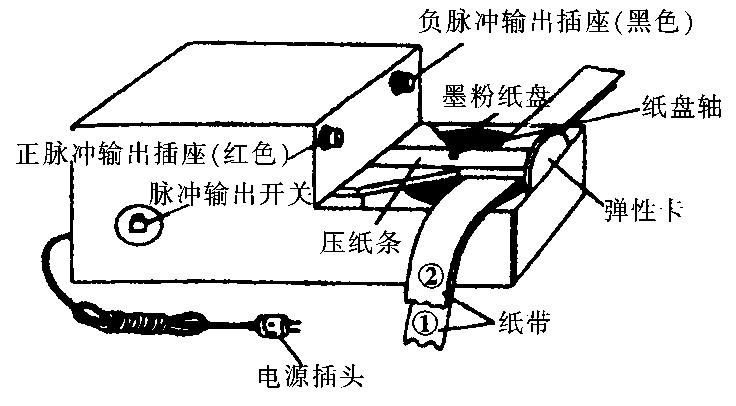 负脉冲输出插座(黑色)
墨粉纸盘
纸盘轴
正脉冲输出插座(红色)
脉冲输出开关
弹性卡
压纸条
②
①
纸带
电源插头