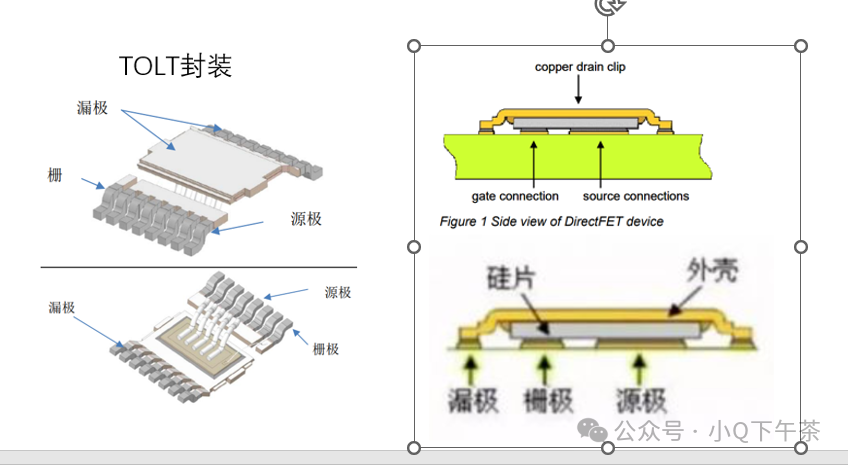 TOLT封装

漏极

栅

源极

漏极

源极

栅极

copper drain clip

gate connection

source connections

Figure 1 Side view of DirectFET device

硅片

外壳

漏极

栅极

源极

公众号 · 小Q下午茶