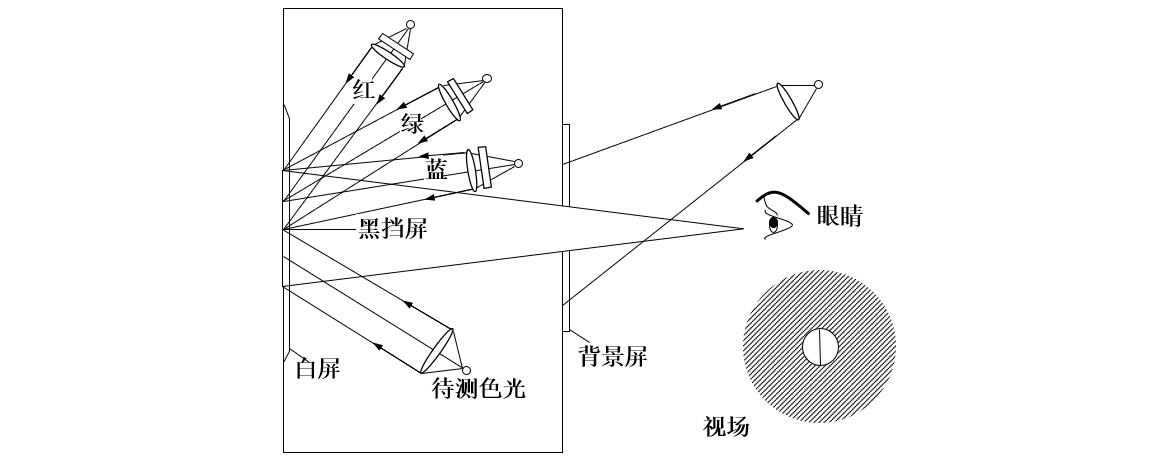 红
绿
蓝
黑挡屏
眼睛
白屏
待测色光
背景屏
视场