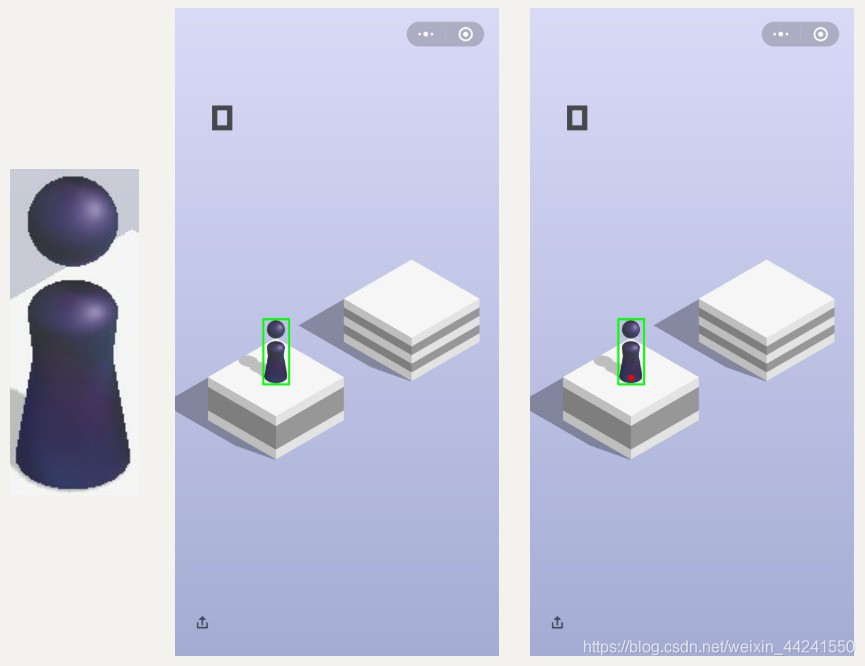 0

0

https://blog.csdn.net/weixin_44241550