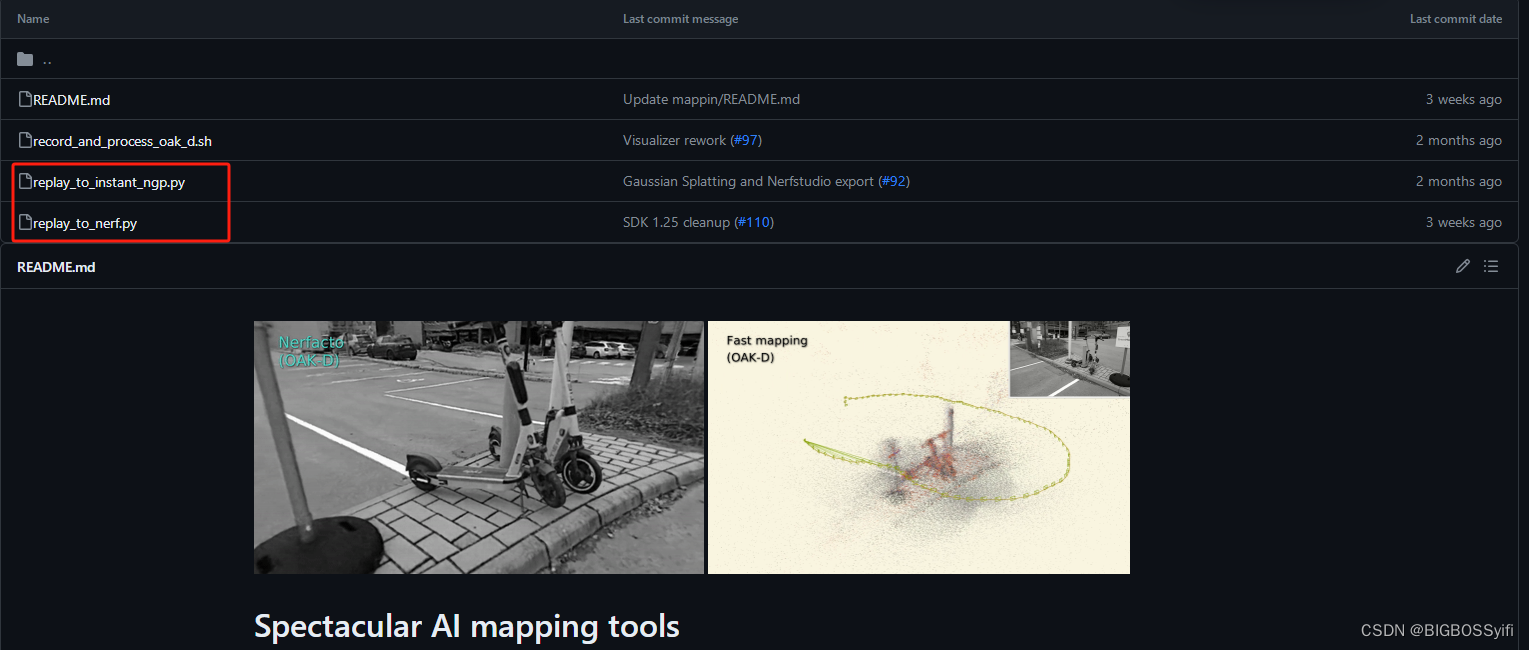 | Name | Last commit message | Last commit date |
|---|---|---|
| .. | | |
| README.md | Update mappin/README.md | 3 weeks ago |
| record_and_process_oak_d.sh | Visualizer rework (#97) | 2 months ago |
| replay_to_instant_ngp.py | Gaussian Splatting and Nerfstudio export (#92) | 2 months ago |
| replay_to_nerf.py | SDK 1.25 cleanup (#110) | 3 weeks ago |

README.md

Nerfacto (OAK-D)

Fast mapping (OAK-D)

Spectacular AI mapping tools

CSDN @BIGBOSSyifi