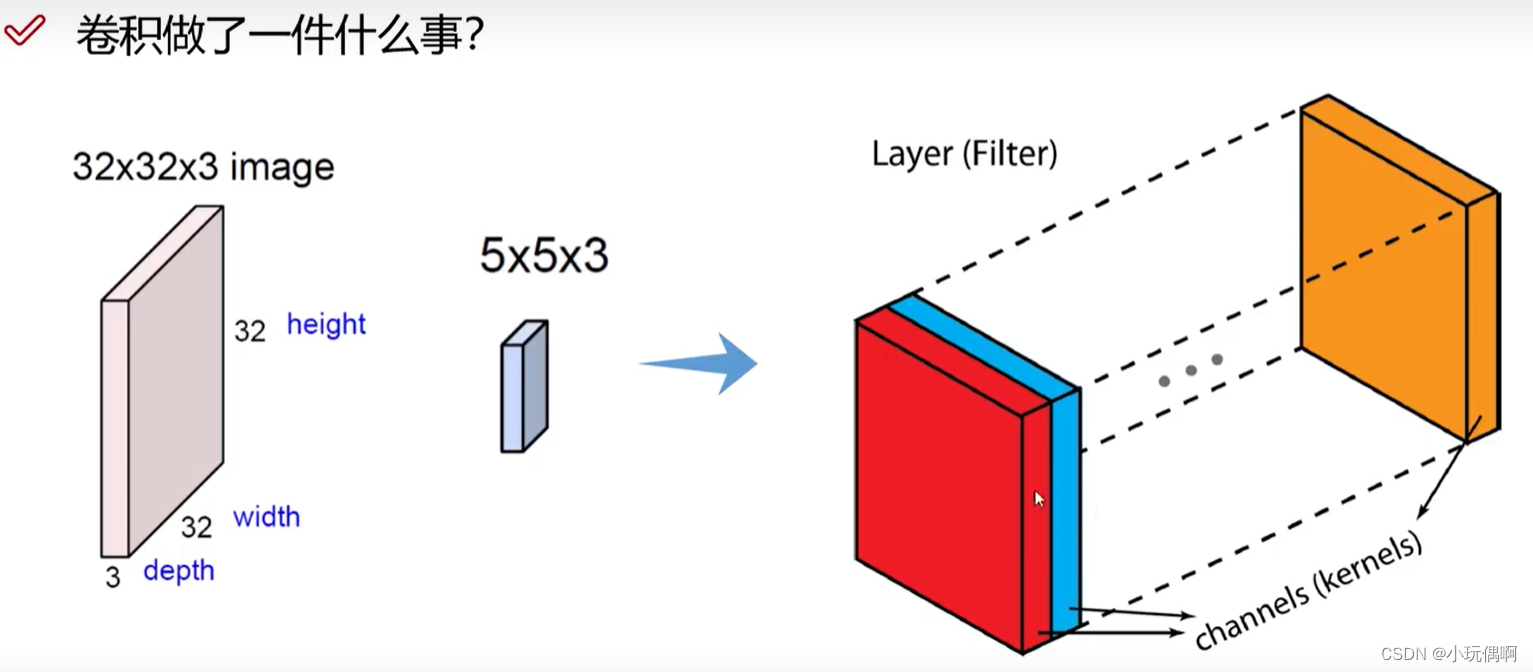 卷积做了一件什么事?

32x32x3 image

32 height

32 width

3 depth

5x5x3

Layer (Filter)

channels (kernels)

CSDN @小玩偶啊