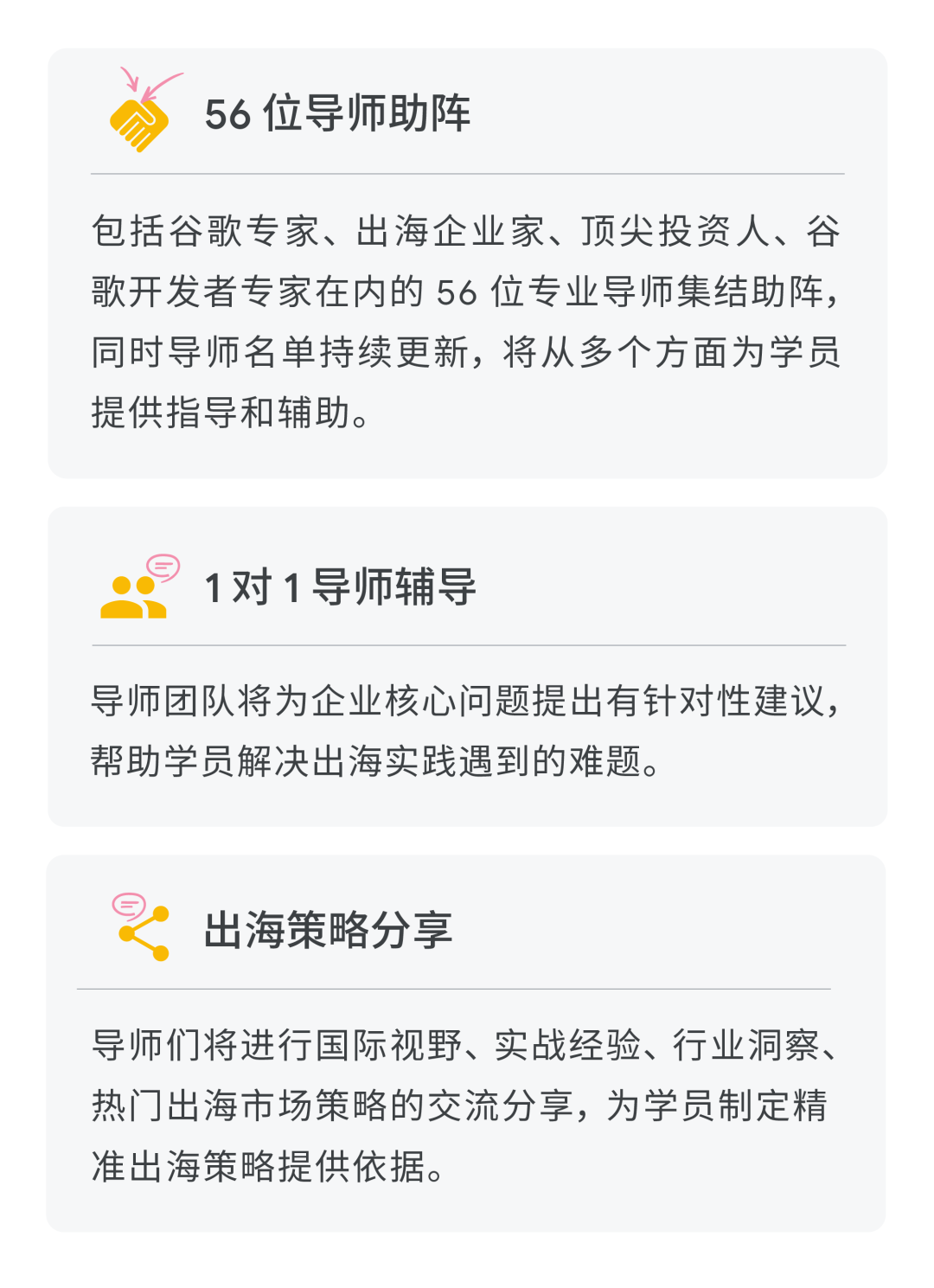 56位导师助阵

包括谷歌专家、出海企业家、顶尖投资人、谷歌开发者专家在内的56位专业导师集结助阵，同时导师名单持续更新，将从多个方面为学员提供指导和辅助。

1对1导师辅导

导师团队将为企业核心问题提出有针对性建议，帮助学员解决出海实践遇到的难题。

出海策略分享

导师们将进行国际视野、实战经验、行业洞察、热门出海市场策略的交流分享，为学员制定精准出海策略提供依据。