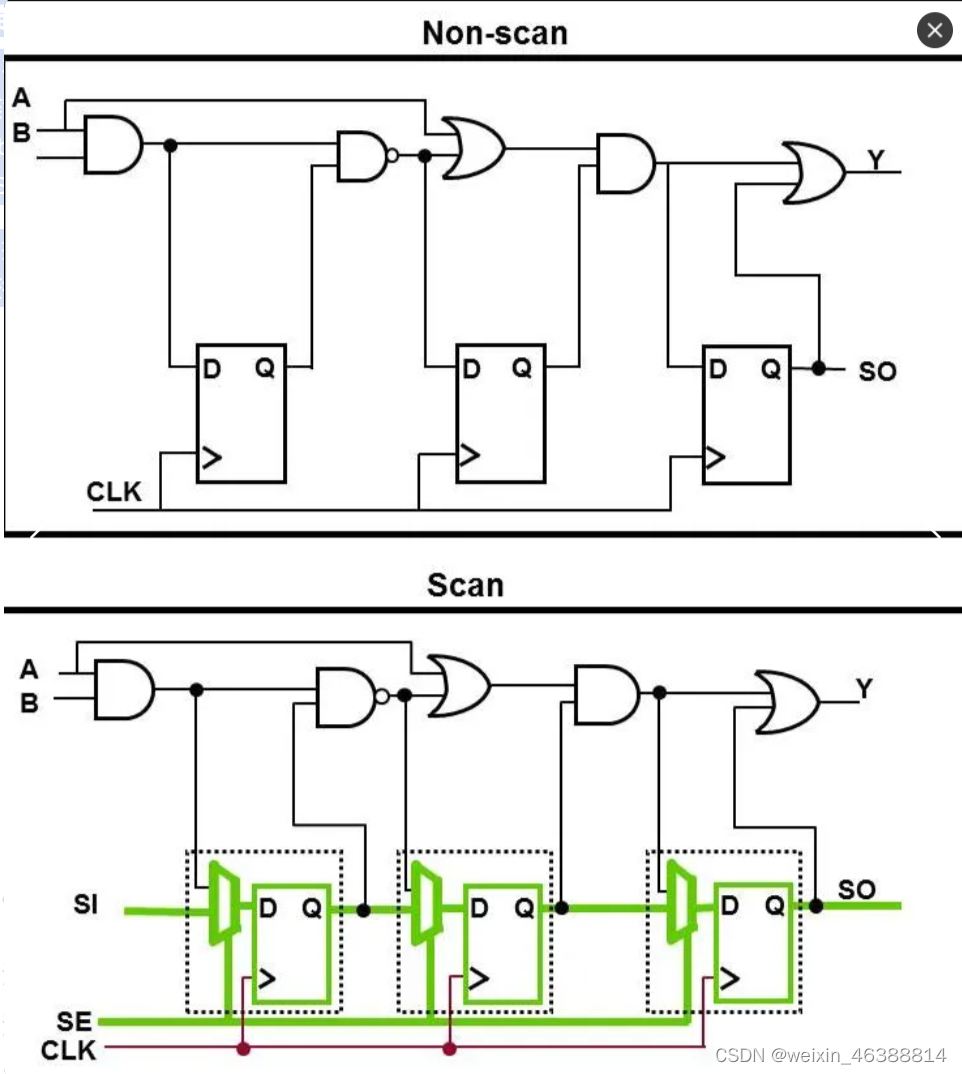 Non-scan

A
B
Y
D Q
D Q
D Q
SO
CLK

Scan

A
B
Y
SI
D Q
D Q
D Q
SO
SE
CLK

CSDN @weixin_46388814