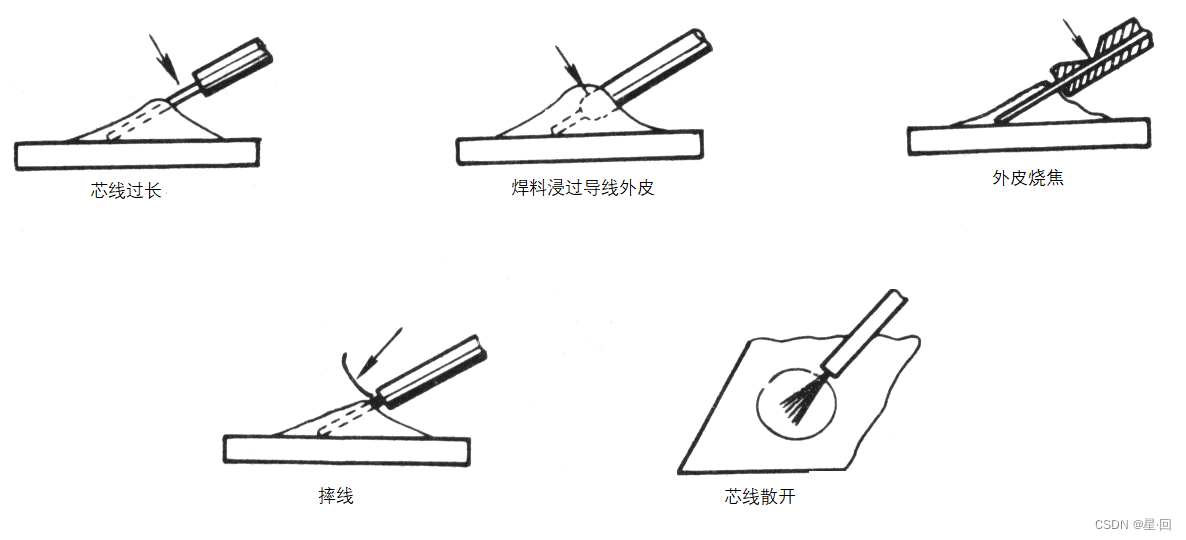 芯线过长

焊料浸过导线外皮

外皮烧焦

摔线

芯线散开

CSDN @星·回