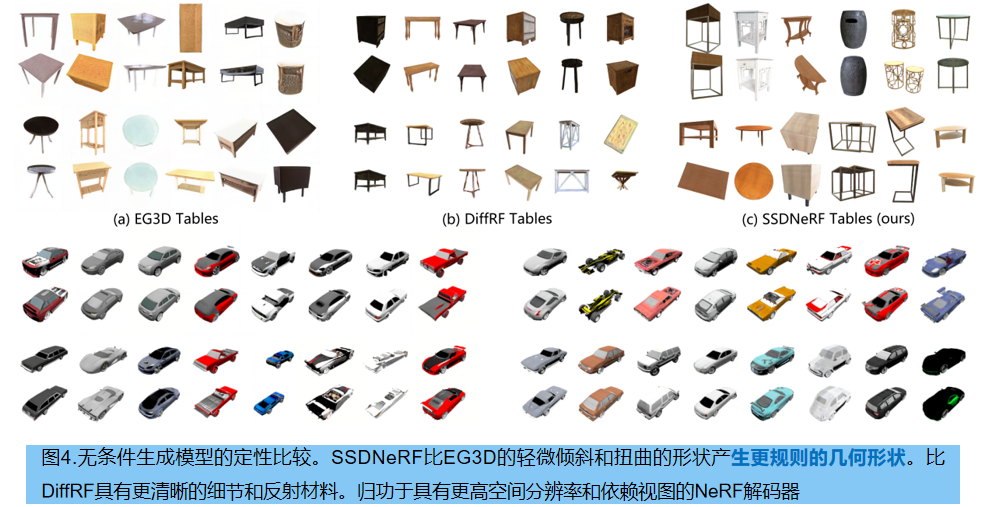 (a) EG3D Tables

(b) DiffRF Tables

(c) SSDNeRF Tables (ours)

图4.无条件生成模型的定性比较。SSDNeRF比EG3D的轻微倾斜和扭曲的形状产生更规则的几何形状。比DiffRF具有更清晰的细节和反射材料。归功于具有更高空间分辨率和依赖视图的NeRF解码器