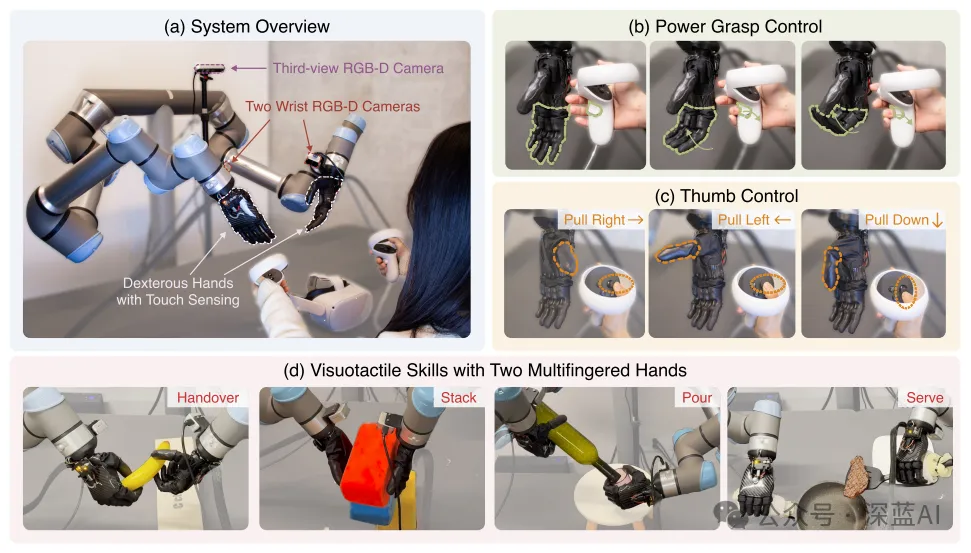 (a) System Overview

Third-view RGB-D Camera

Two Wrist RGB-D Cameras

Dexterous Hands with Touch Sensing

(b) Power Grasp Control

(c) Thumb Control

Pull Right →

Pull Left ←

Pull Down ↓

(d) Visuotactile Skills with Two Multifingered Hands

Handover

Stack

Pour

Serve

公众号 · 深蓝AI