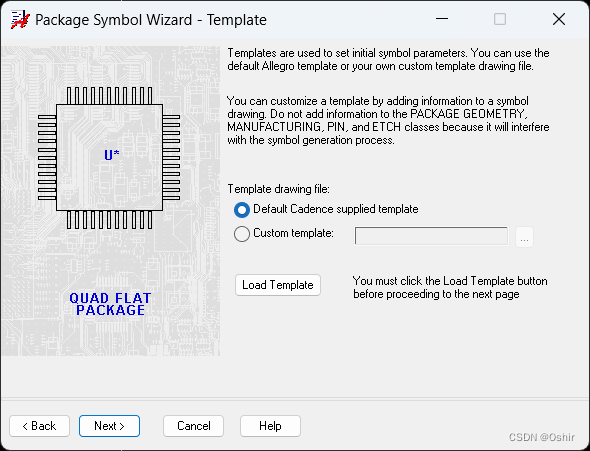 Package Symbol Wizard - Template

U*

QUAD FLAT PACKAGE

Templates are used to set initial symbol parameters. You can use the default Allegro template or your own custom template drawing file.

You can customize a template by adding information to a symbol drawing. Do not add information to the PACKAGE GEOMETRY, MANUFACTURING, PIN, and ETCH classes because it will interfere with the symbol generation process.

Template drawing file:

Default Cadence supplied template

Custom template:

...

Load Template

You must click the Load Template button before proceeding to the next page

< Back

Next >

Cancel

Help

CSDN @Oshir