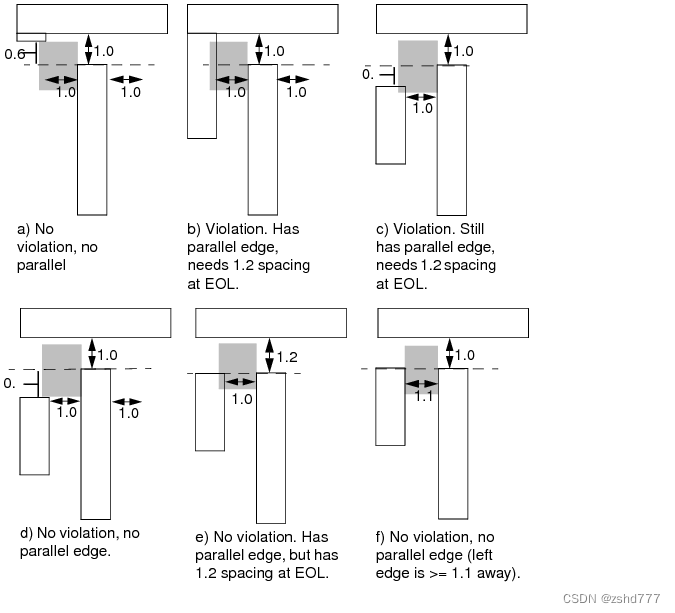 0.6
1.0
1.0
1.0

a) No violation, no parallel

1.0
1.0
1.0

b) Violation. Has parallel edge, needs 1.2 spacing at EOL.

1.0
0.
1.0

c) Violation. Still has parallel edge, needs 1.2 spacing at EOL.

1.0
0.
1.0
1.0

d) No violation, no parallel edge.

1.2
1.0

e) No violation. Has parallel edge, but has 1.2 spacing at EOL.

1.0
1.1

f) No violation, no parallel edge (left edge is >= 1.1 away).

CSDN @zshd777