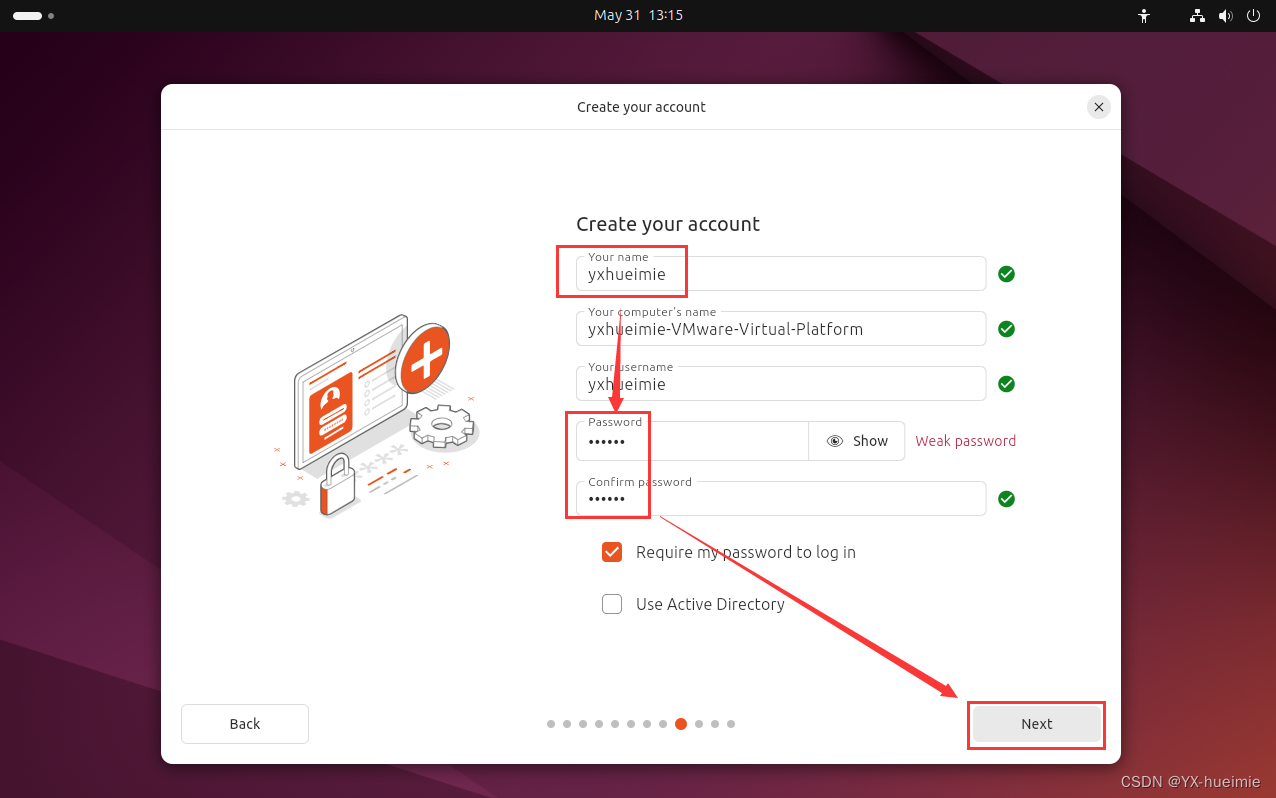 May 31 13:15

Create your account

Create your account

Your name
yxhueimie

Your computer's name
yxhueimie-VMware-Virtual-Platform

Your username
yxhueimie

Password
••••••
Show
Weak password

Confirm password
••••••

Require my password to log in

Use Active Directory

Back

Next

CSDN @YX-hueimie