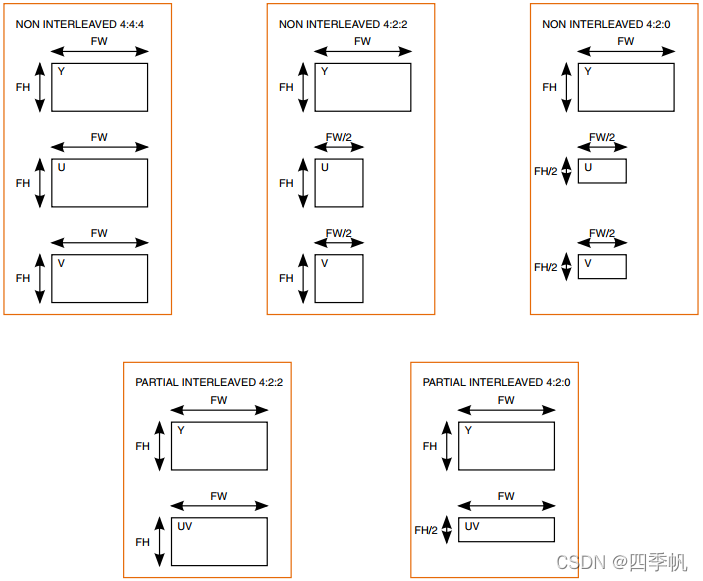 NON INTERLEAVED 4:4:4
FW
FH
Y
FW
FH
U
FW
FH
V

NON INTERLEAVED 4:2:2
FW
FH
Y
FW/2
FH
U
FW/2
FH
V

NON INTERLEAVED 4:2:0
FW
FH
Y
FW/2
FH/2
U
FW/2
FH/2
V

PARTIAL INTERLEAVED 4:2:2
FW
FH
Y
FW
FH
UV

PARTIAL INTERLEAVED 4:2:0
FW
FH
Y
FW
FH/2
UV

CSDN @四季帆