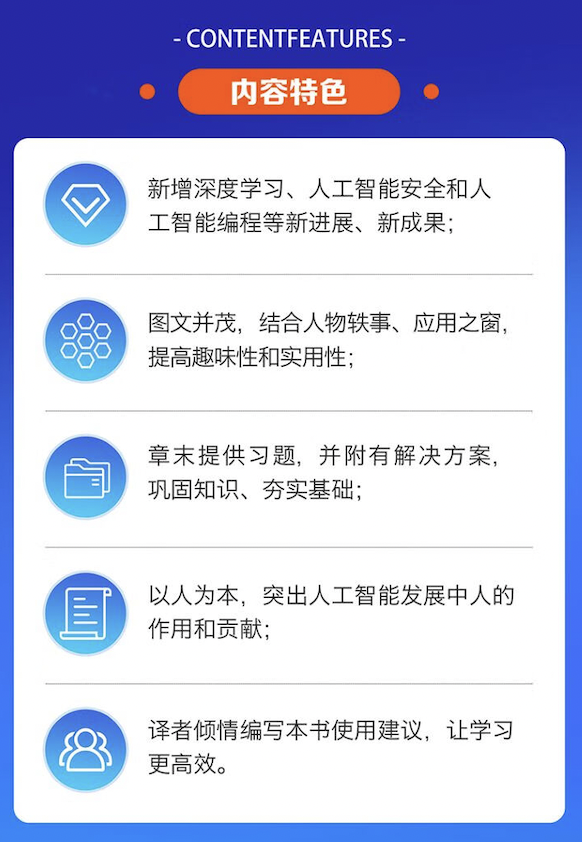 - CONTENTFEATURES -

内容特色

新增深度学习、人工智能安全和人工智能编程等新进展、新成果;

图文并茂，结合人物轶事、应用之窗，提高趣味性和实用性;

章末提供习题，并附有解决方案，巩固知识、夯实基础;

以人为本，突出人工智能发展中人的作用和贡献;

译者倾情编写本书使用建议，让学习更高效。