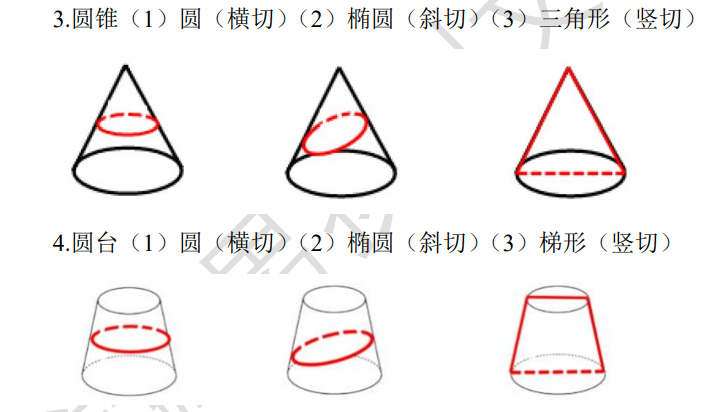 3.圆锥（1）圆（横切）（2）椭圆（斜切）（3）三角形（竖切）

4.圆台（1）圆（横切）（2）椭圆（斜切）（3）梯形（竖切）