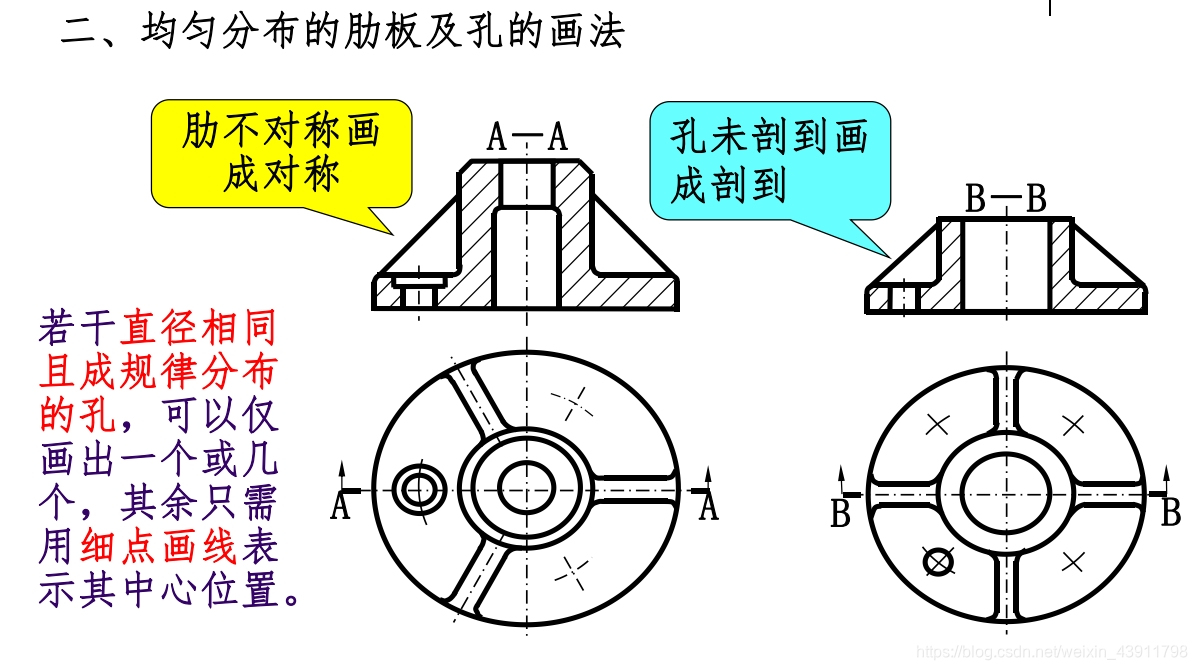 二、均匀分布的肋板及孔的画法

肋不对称画成对称

A—A

孔未剖到画成剖到

B—B

若干直径相同且成规律分布的孔，可以仅画出一个或几个，其余只需用细点画线表示其中心位置。

A

A

B

B

https://blog.csdn.net/weixin_43911798