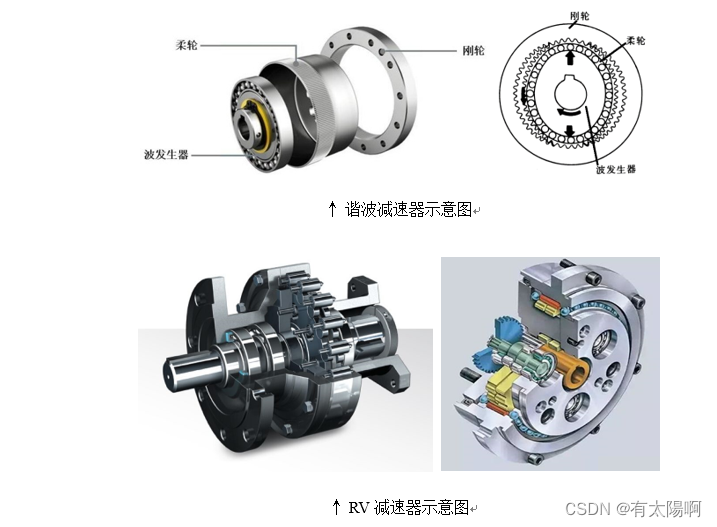 柔轮

刚轮

波发生器

刚轮

柔轮

波发生器

↑ 谐波减速器示意图

↑ RV 减速器示意图

CSDN @有太陽啊