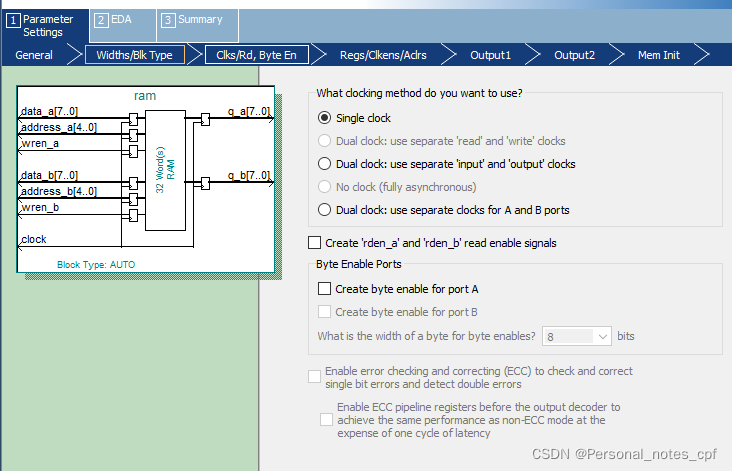 1 Parameter Settings
2 EDA
3 Summary

General
Widths/Blk Type
Clks/Rd, Byte En
Regs/Clkens/Aclrs
Output1
Output2
Mem Init

ram
data_a[7..0]
address_a[4..0]
wren_a
data_b[7..0]
address_b[4..0]
wren_b
clock
32 Word(s) RAM
q_a[7..0]
q_b[7..0]
Block Type: AUTO

What clocking method do you want to use?
Single clock
Dual clock: use separate 'read' and 'write' clocks
Dual clock: use separate 'input' and 'output' clocks
No clock (fully asynchronous)
Dual clock: use separate clocks for A and B ports

Create 'rden_a' and 'rden_b' read enable signals

Byte Enable Ports
Create byte enable for port A
Create byte enable for port B
What is the width of a byte for byte enables? 8 bits

Enable error checking and correcting (ECC) to check and correct single bit errors and detect double errors

Enable ECC pipeline registers before the output decoder to achieve the same performance as non-ECC mode at the expense of one cycle of latency

CSDN @Personal_notes_cpf