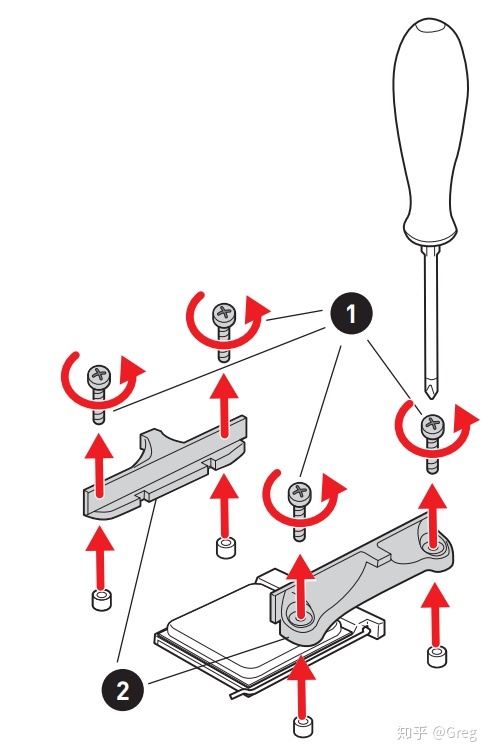 1

2

知乎 @Greg