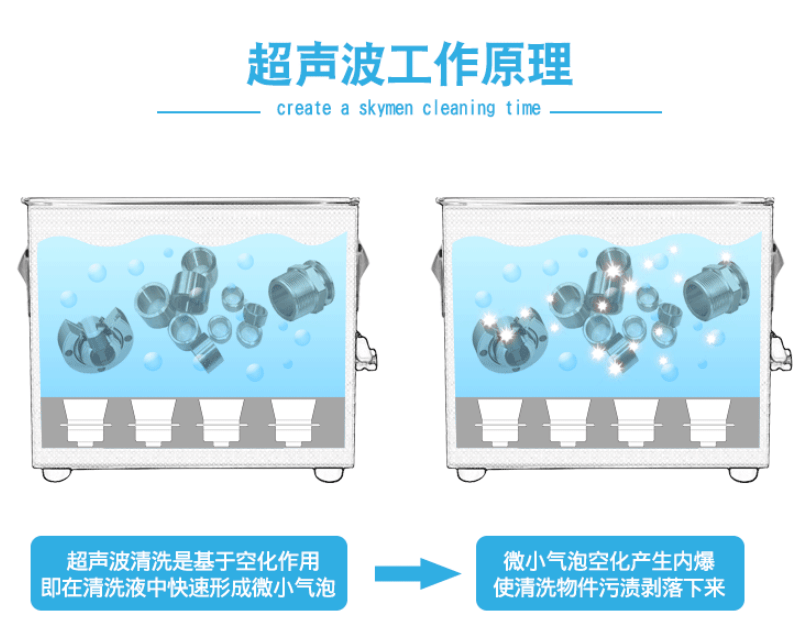 超声波工作原理

create a skymen cleaning time

超声波清洗是基于空化作用
即在清洗液中快速形成微小气泡

微小气泡空化产生内爆
使清洗物件污渍剥落下来