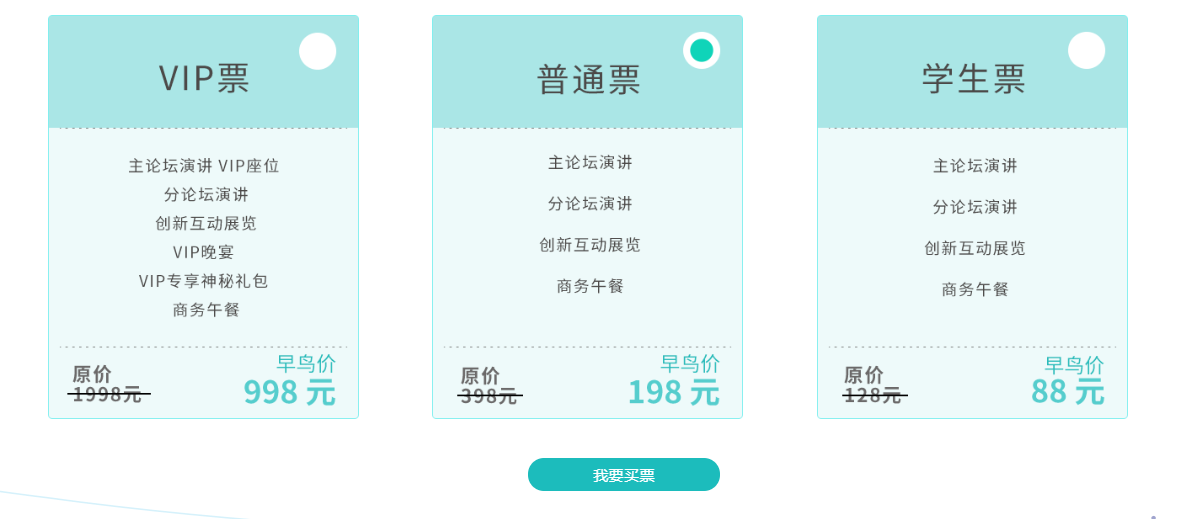 VIP票

主论坛演讲 VIP座位
分论坛演讲
创新互动展览
VIP晚宴
VIP专享神秘礼包
商务午餐

原价
1998元

早鸟价
998 元

普通票

主论坛演讲
分论坛演讲
创新互动展览
商务午餐

原价
398元

早鸟价
198 元

学生票

主论坛演讲
分论坛演讲
创新互动展览
商务午餐

原价
128元

早鸟价
88 元

我要买票