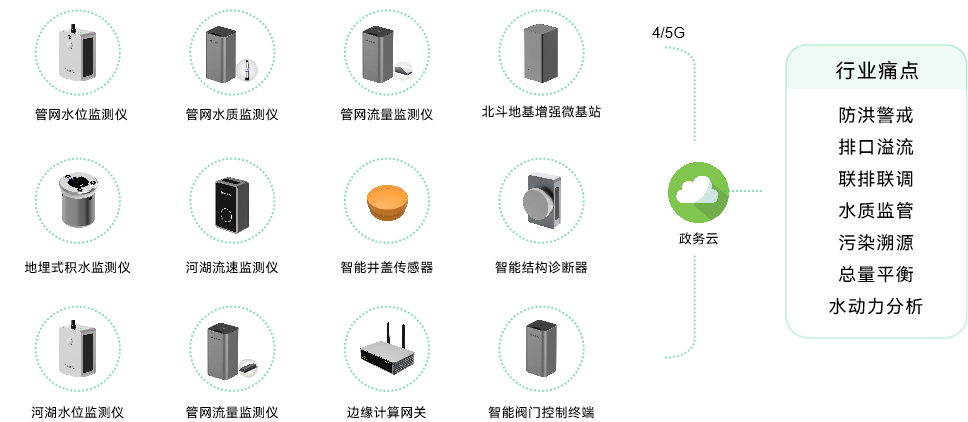 管网水位监测仪

管网水质监测仪

管网流量监测仪

北斗地基增强微基站

地埋式积水监测仪

河湖流速监测仪

智能井盖传感器

智能结构诊断器

河湖水位监测仪

管网流量监测仪

边缘计算网关

智能阀门控制终端

4/5G

政务云

行业痛点

防洪警戒

排口溢流

联排联调

水质监管

污染溯源

总量平衡

水动力分析