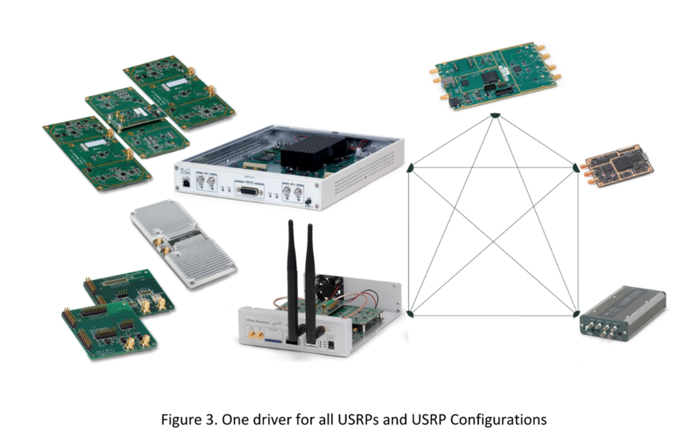 Figure 3. One driver for all USRPs and USRP Configurations