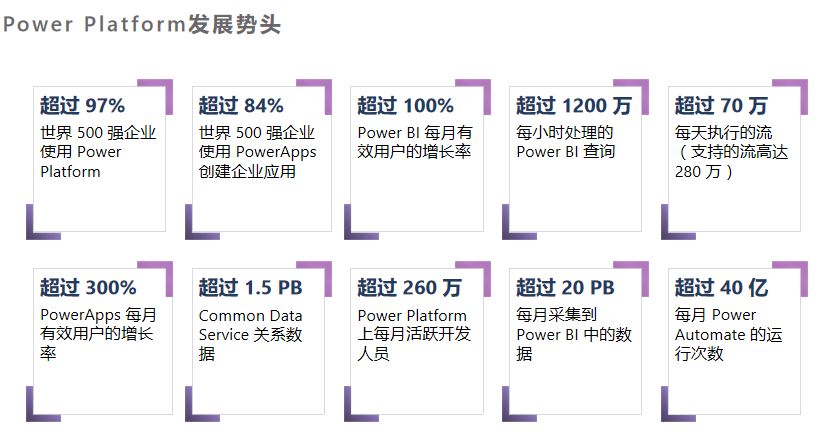 Power Platform发展势头

超过97%
世界500强企业使用Power Platform

超过84%
世界500强企业使用PowerApps创建企业应用

超过100%
Power BI每月有效用户的增长率

超过1200万
每小时处理的Power BI查询

超过70万
每天执行的流（支持的流高达280万）

超过300%
PowerApps每月有效用户的增长率

超过1.5 PB
Common Data Service关系数据

超过260万
Power Platform上每月活跃开发人员

超过20 PB
每月采集到Power BI中的数据

超过40亿
每月Power Automate的运行次数