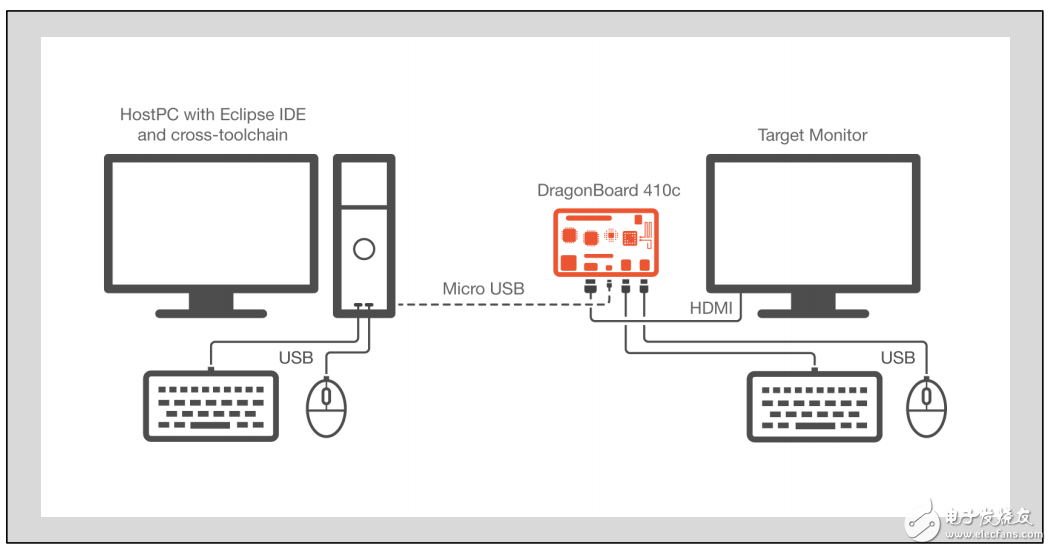 HostPC with Eclipse IDE and cross-toolchain

Target Monitor

DragonBoard 410c

Micro USB

HDMI

USB

USB

电子发烧友