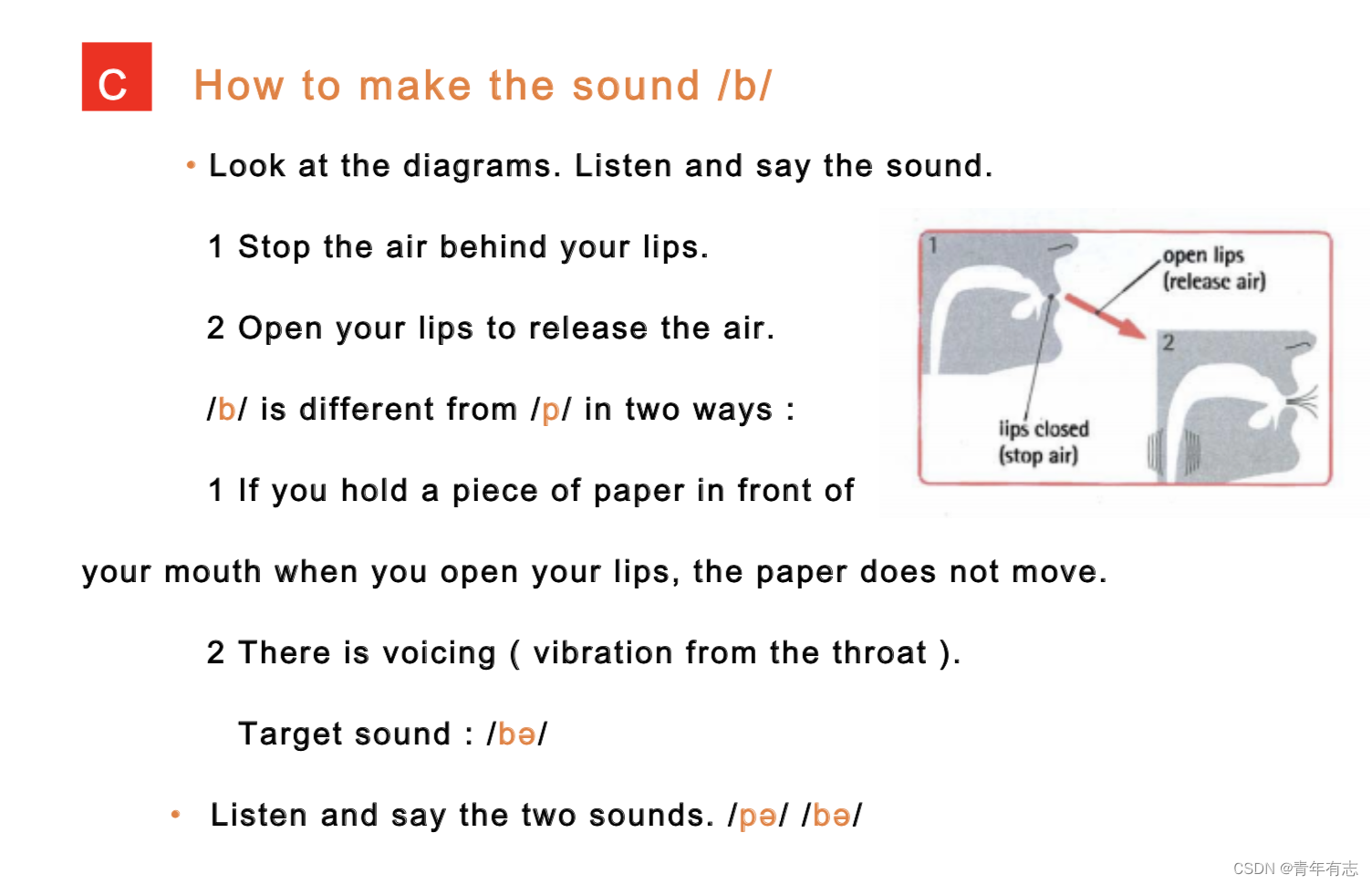 C How to make the sound /b/

• Look at the diagrams. Listen and say the sound.

1 Stop the air behind your lips.

2 Open your lips to release the air.

/b/ is different from /p/ in two ways :

1 If you hold a piece of paper in front of your mouth when you open your lips, the paper does not move.

2 There is voicing ( vibration from the throat ).

Target sound : /bə/

• Listen and say the two sounds. /pə/ /bə/

1

open lips
(release air)

2

lips closed
(stop air)

CSDN @青年有志