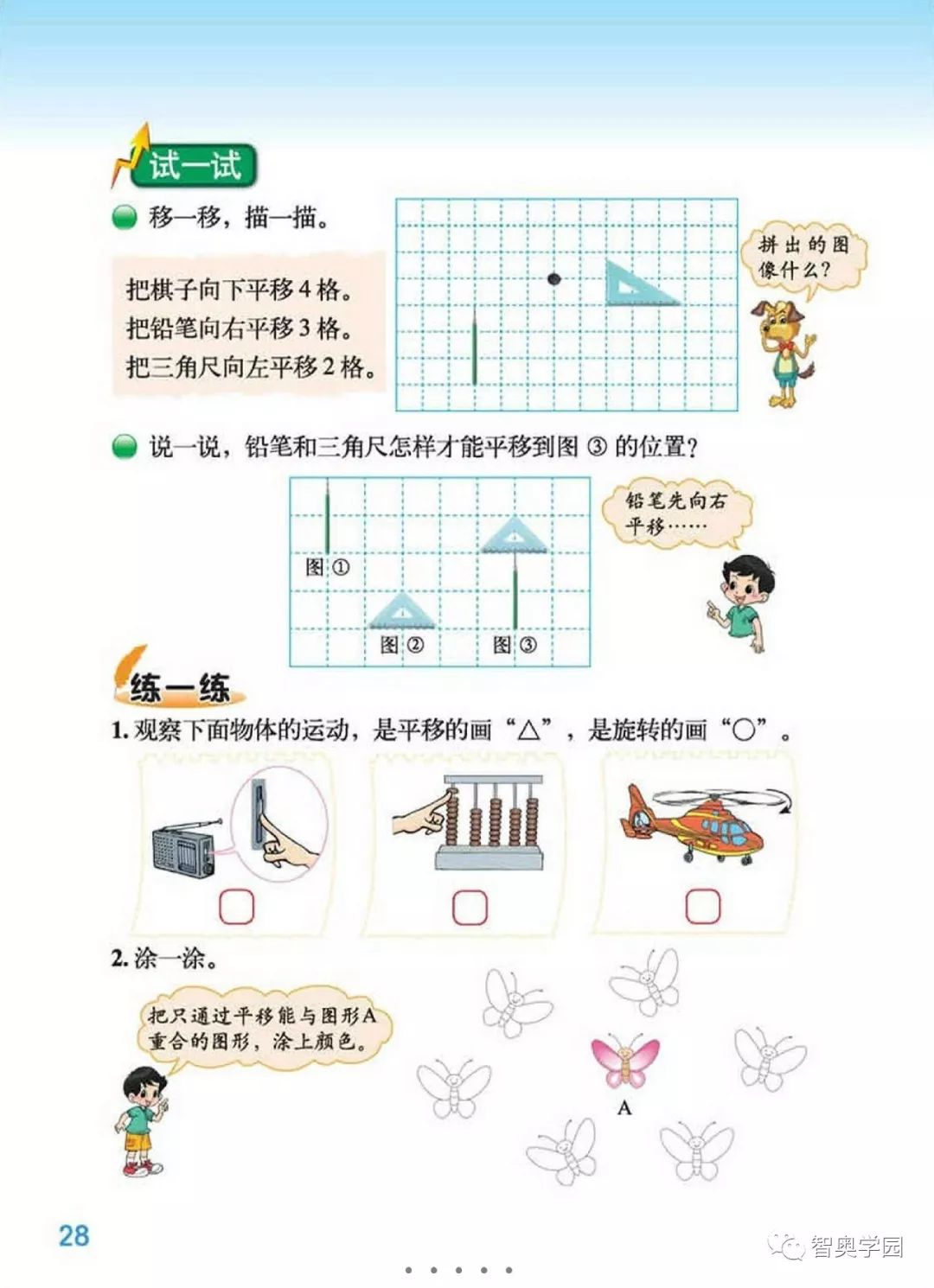 试一试

移一移，描一描。

把棋子向下平移 4 格。
把铅笔向右平移 3 格。
把三角尺向左平移 2 格。

拼出的图像什么？

说一说，铅笔和三角尺怎样才能平移到图 ③ 的位置？

图 ①

图 ②

图 ③

铅笔先向右平移……

练一练

1. 观察下面物体的运动，是平移的画“△”，是旋转的画“○”。

2. 涂一涂。

把只通过平移能与图形A重合的图形，涂上颜色。

A

28

智奥学园