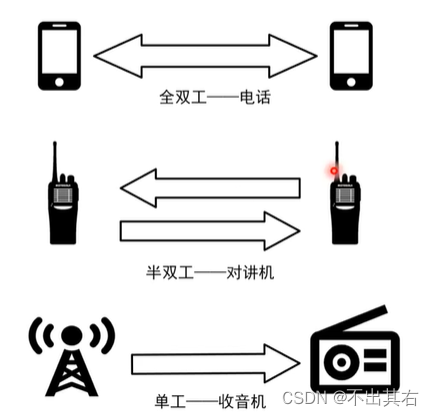 全双工——电话

半双工——对讲机

单工——收音机

CSDN @不出其右