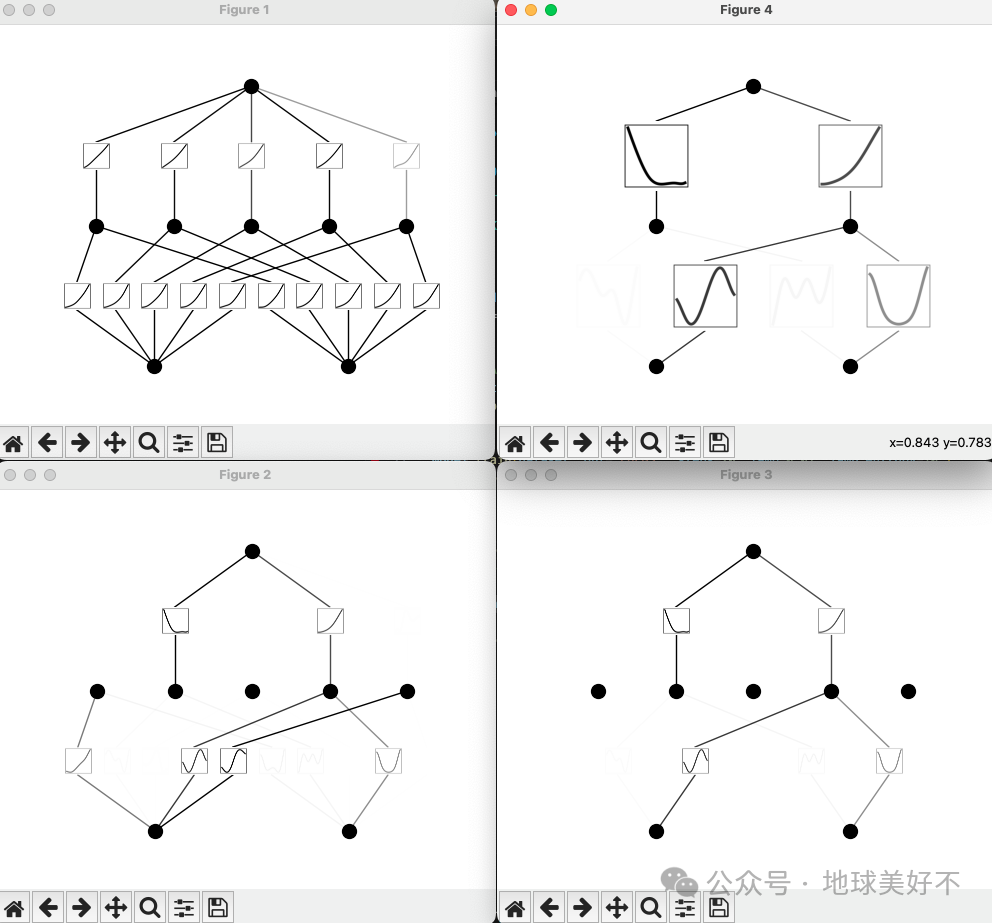 Figure 1

Figure 4

x=0.843 y=0.783

Figure 2

Figure 3

公众号 · 地球美好不