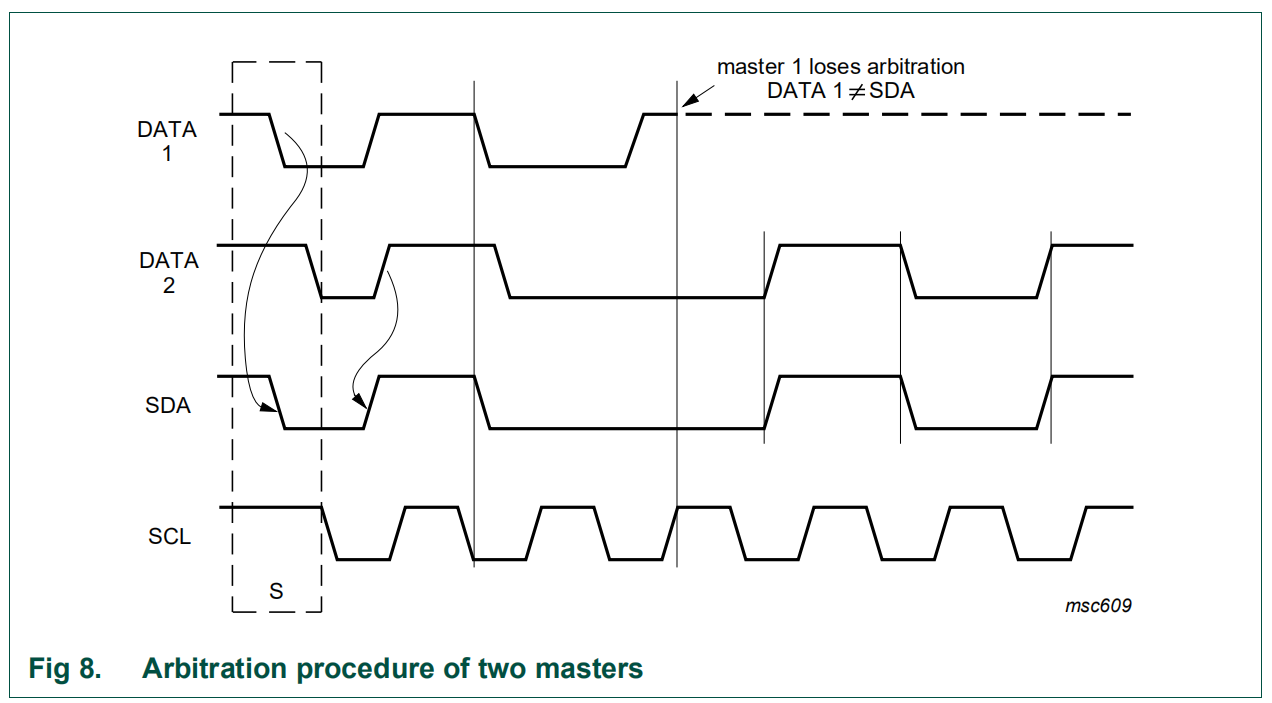 master 1 loses arbitration
DATA 1 $\neq$ SDA

DATA 1

DATA 2

SDA

SCL

S

msc609

Fig 8. Arbitration procedure of two masters