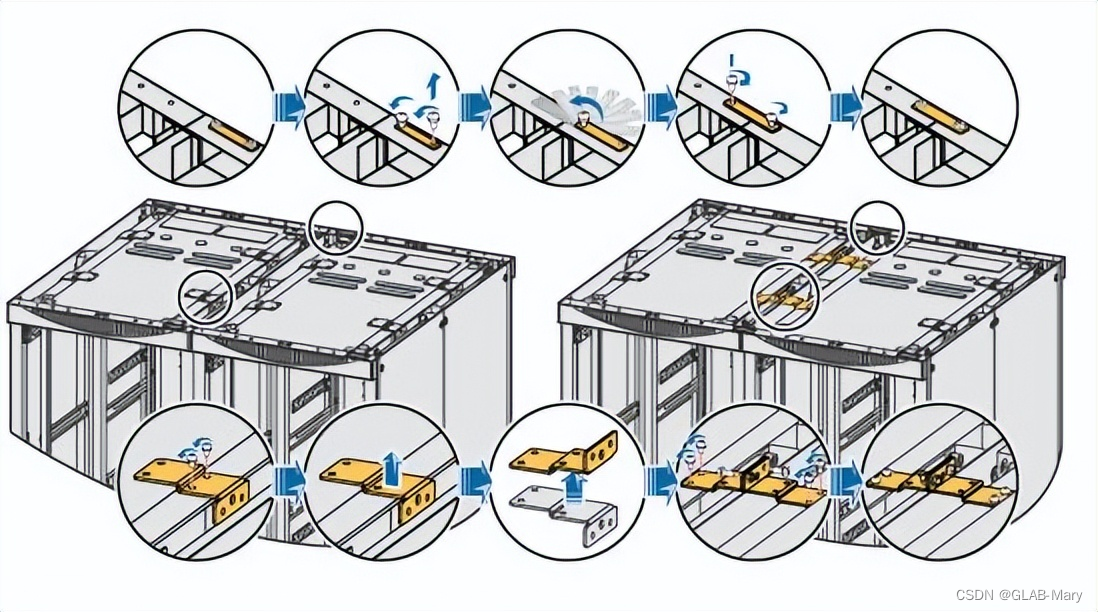 CSDN @GLAB-Mary