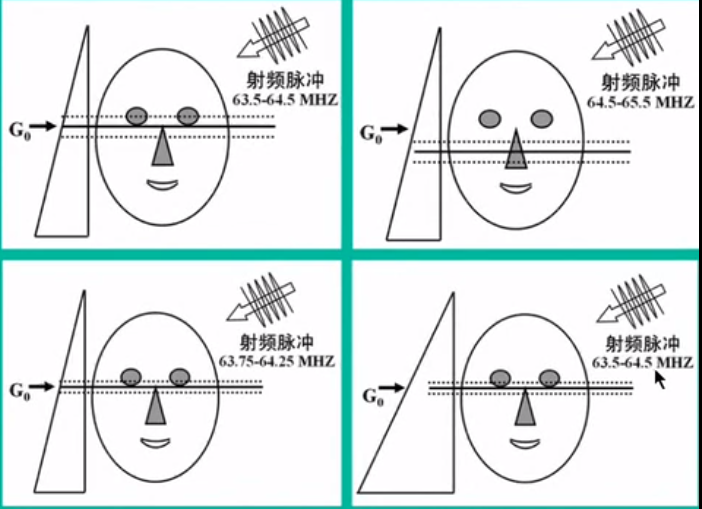 $G_0$

射频脉冲
63.5-64.5 MHZ

$G_0$

射频脉冲
64.5-65.5 MHZ

$G_0$

射频脉冲
63.75-64.25 MHZ

$G_0$

射频脉冲
63.5-64.5 MHZ